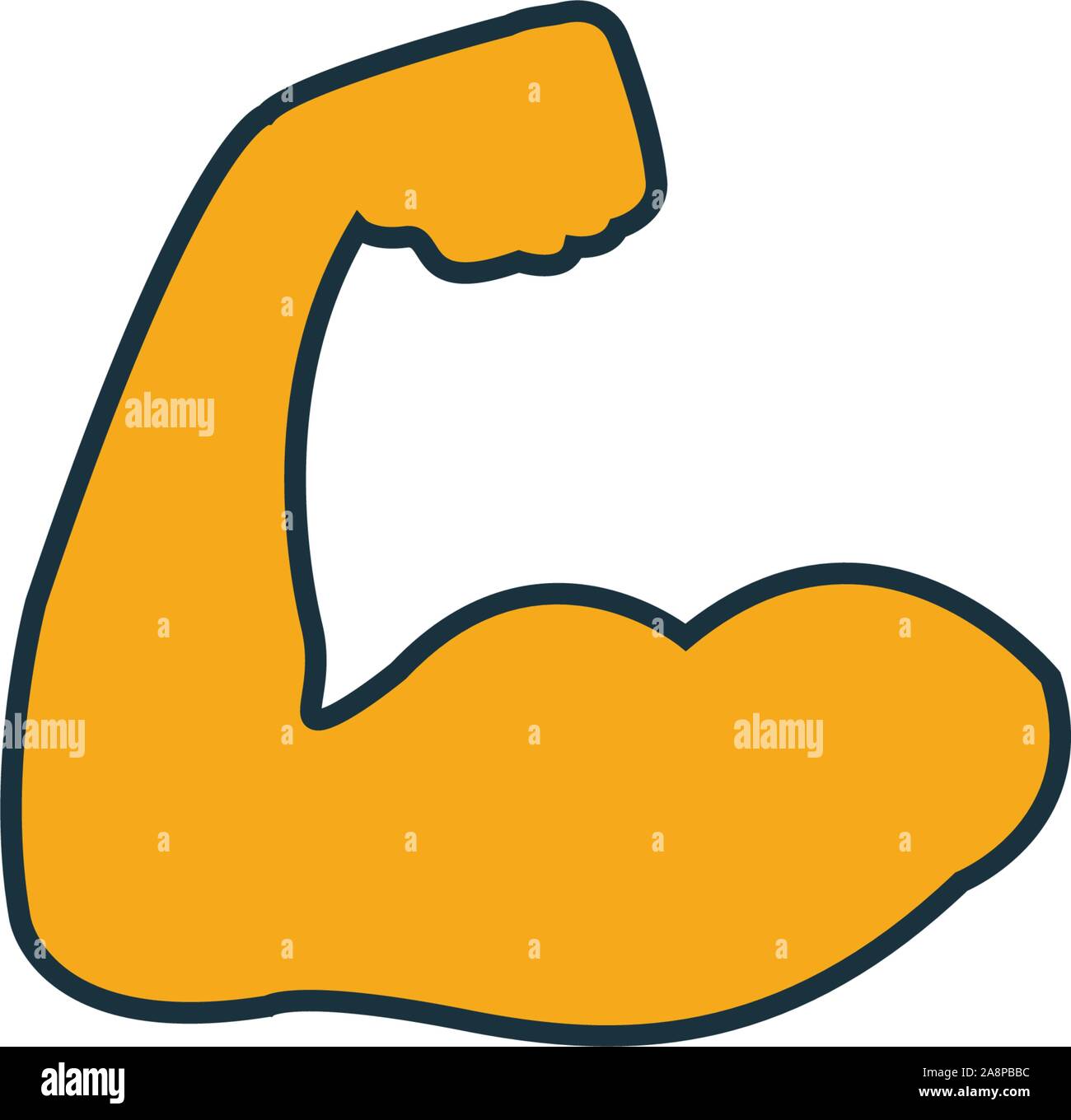 alamy

alamy

alamy

alamy

Image ID: 2A8PBBC
www.alamy.com