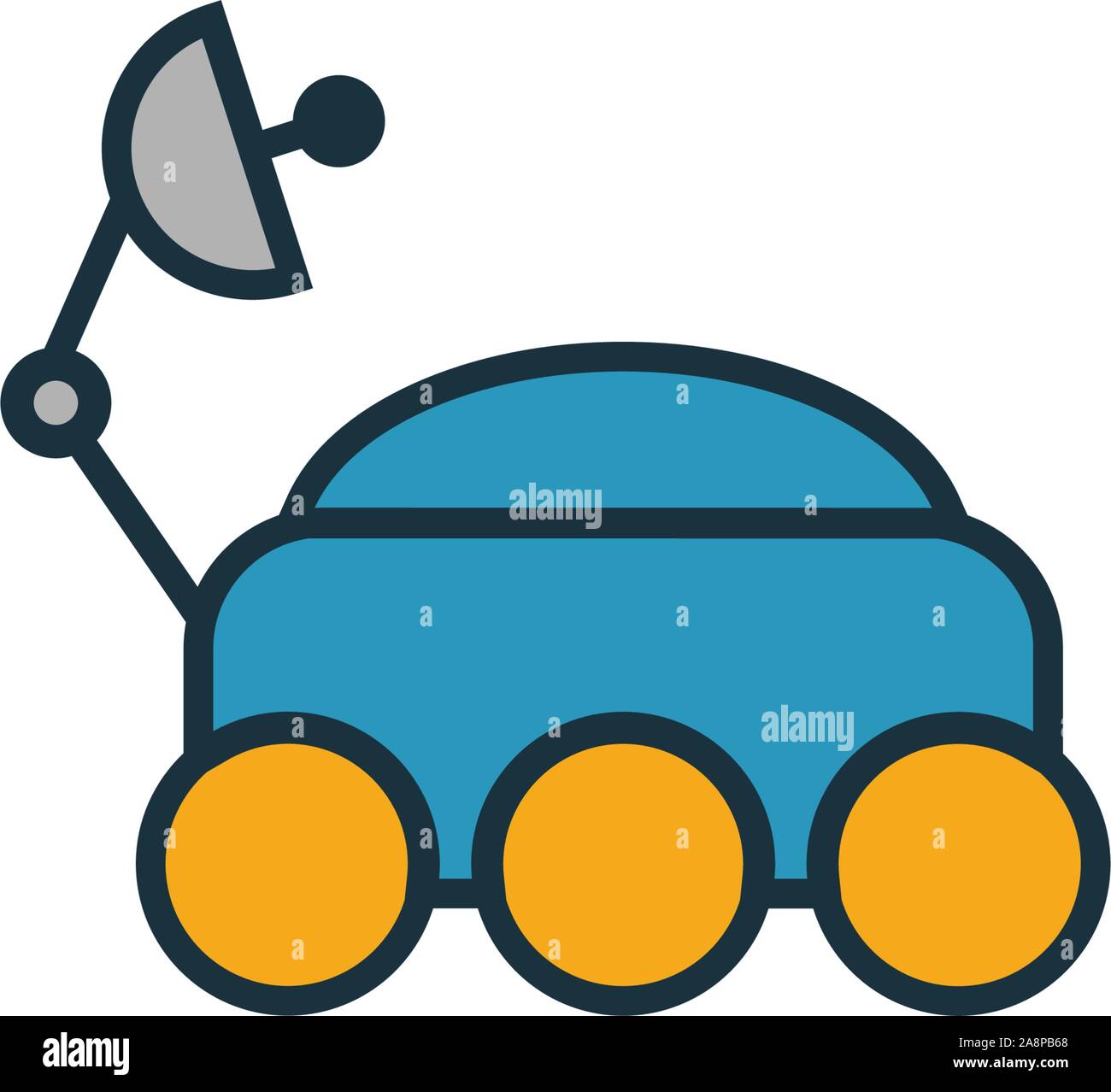 alamy

alamy

alamy

Image ID: 2A8PB68
www.alamy.com