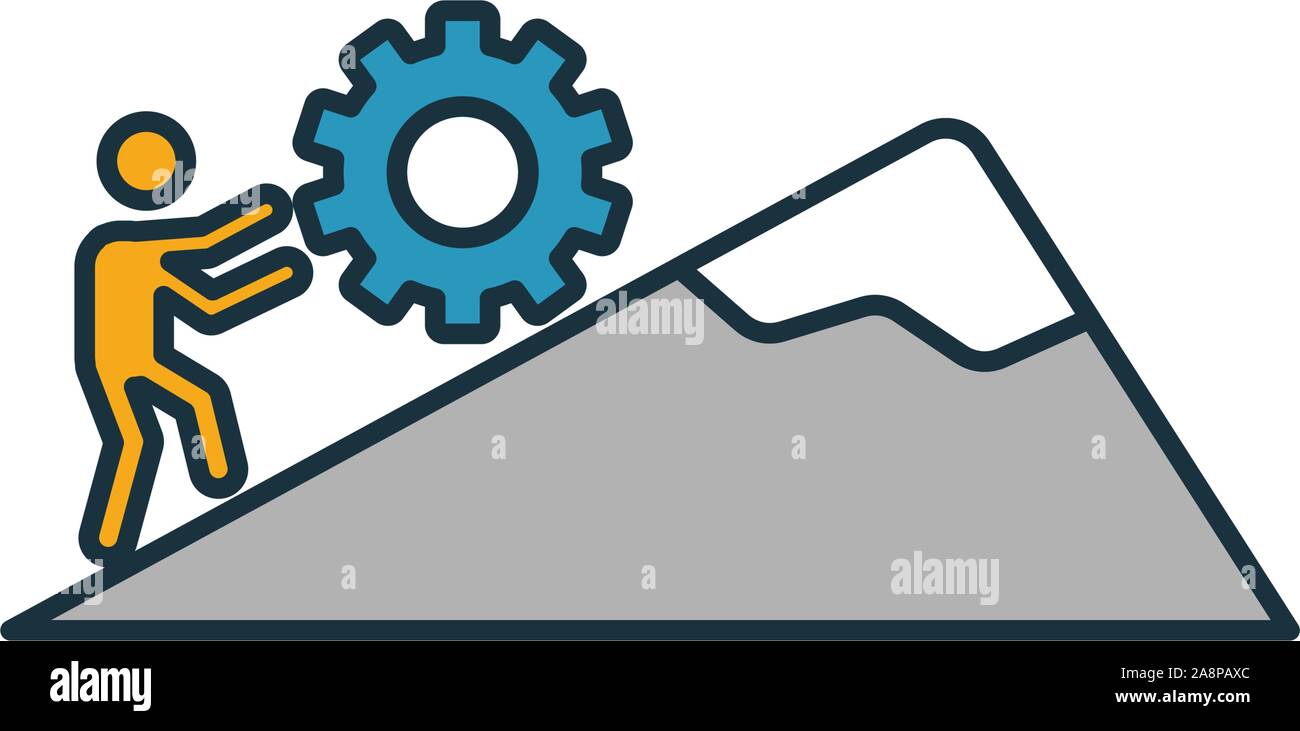 alamy

alamy

alamy

Image ID: 2A8PAXC
www.alamy.com