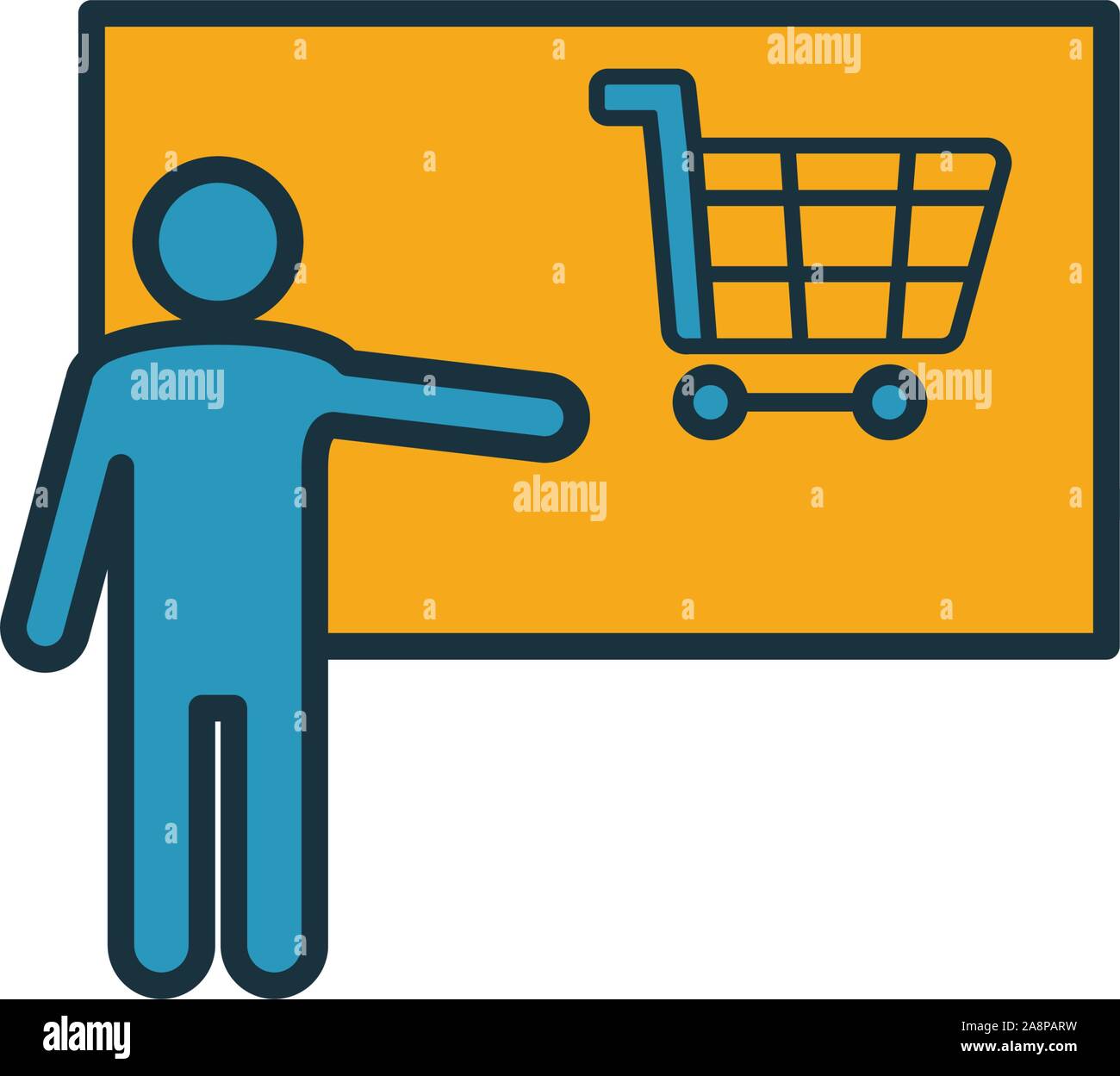 alamy
alamy
alamy
alamy
alamy
Image ID: 2A8PARW
www.alamy.com