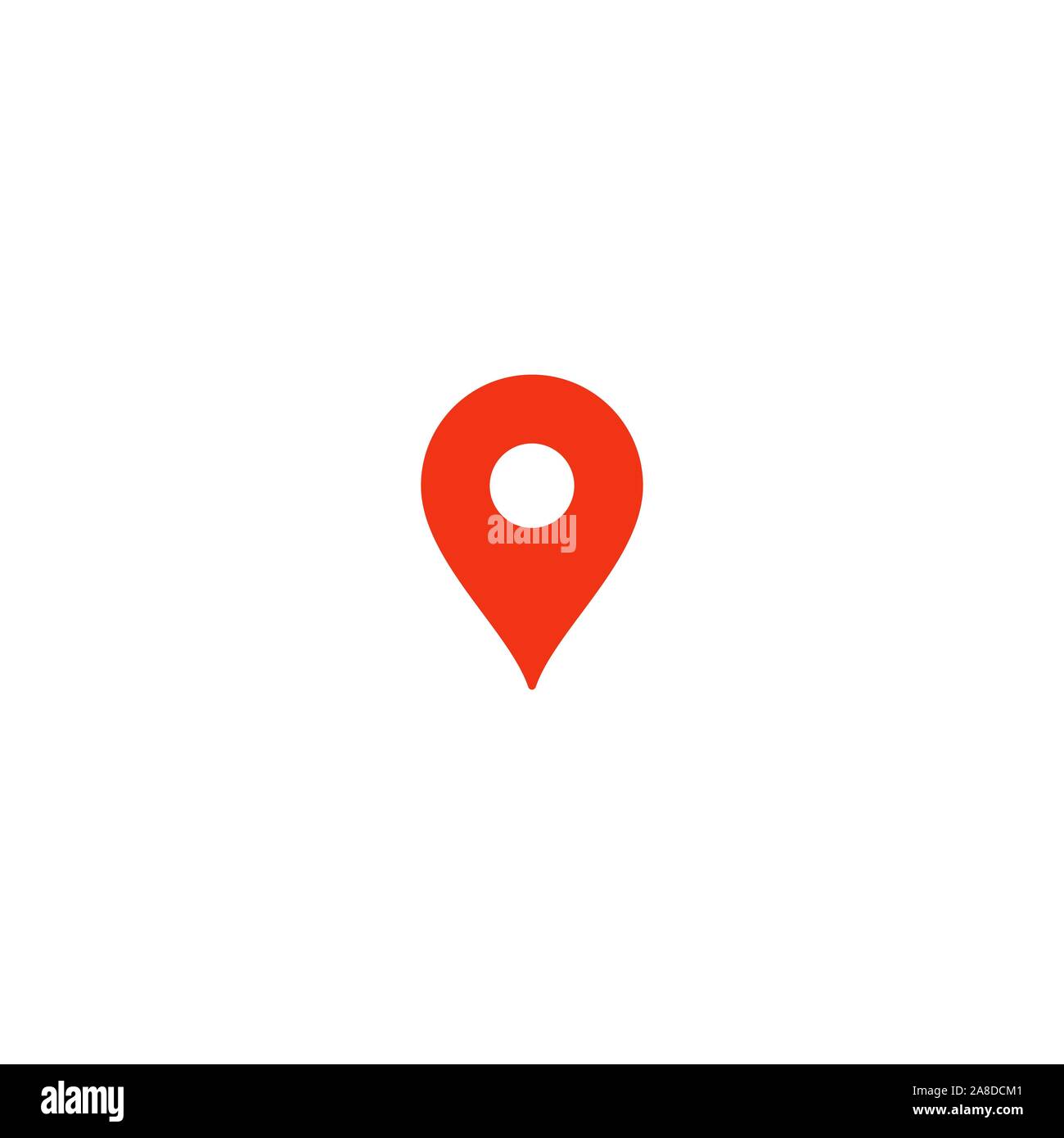 alamy

alamy

Image ID: 2A8DCM1
www.alamy.com