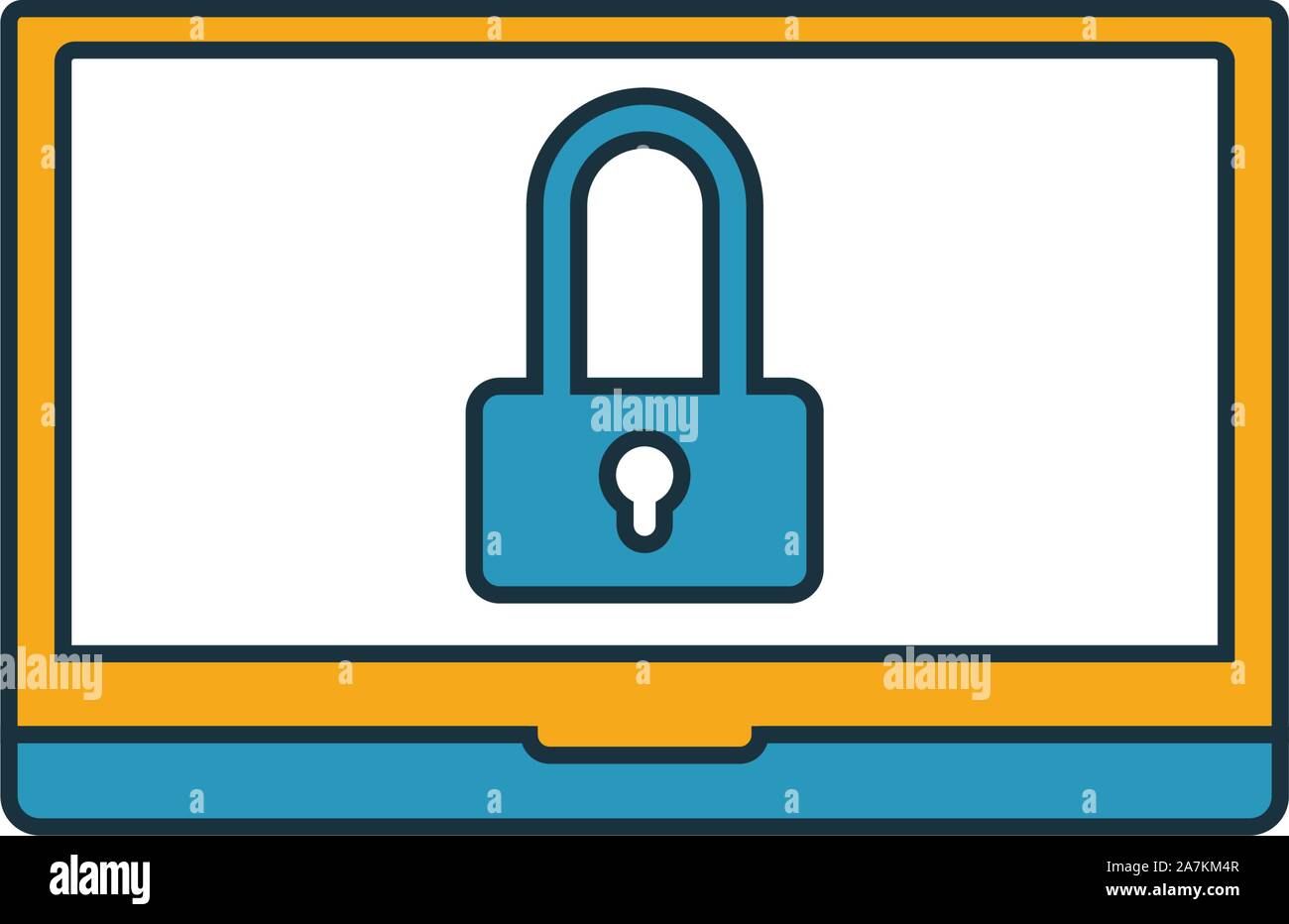 alamy

alamy

alamy

alamy

Image ID: 2A7KM4R
www.alamy.com