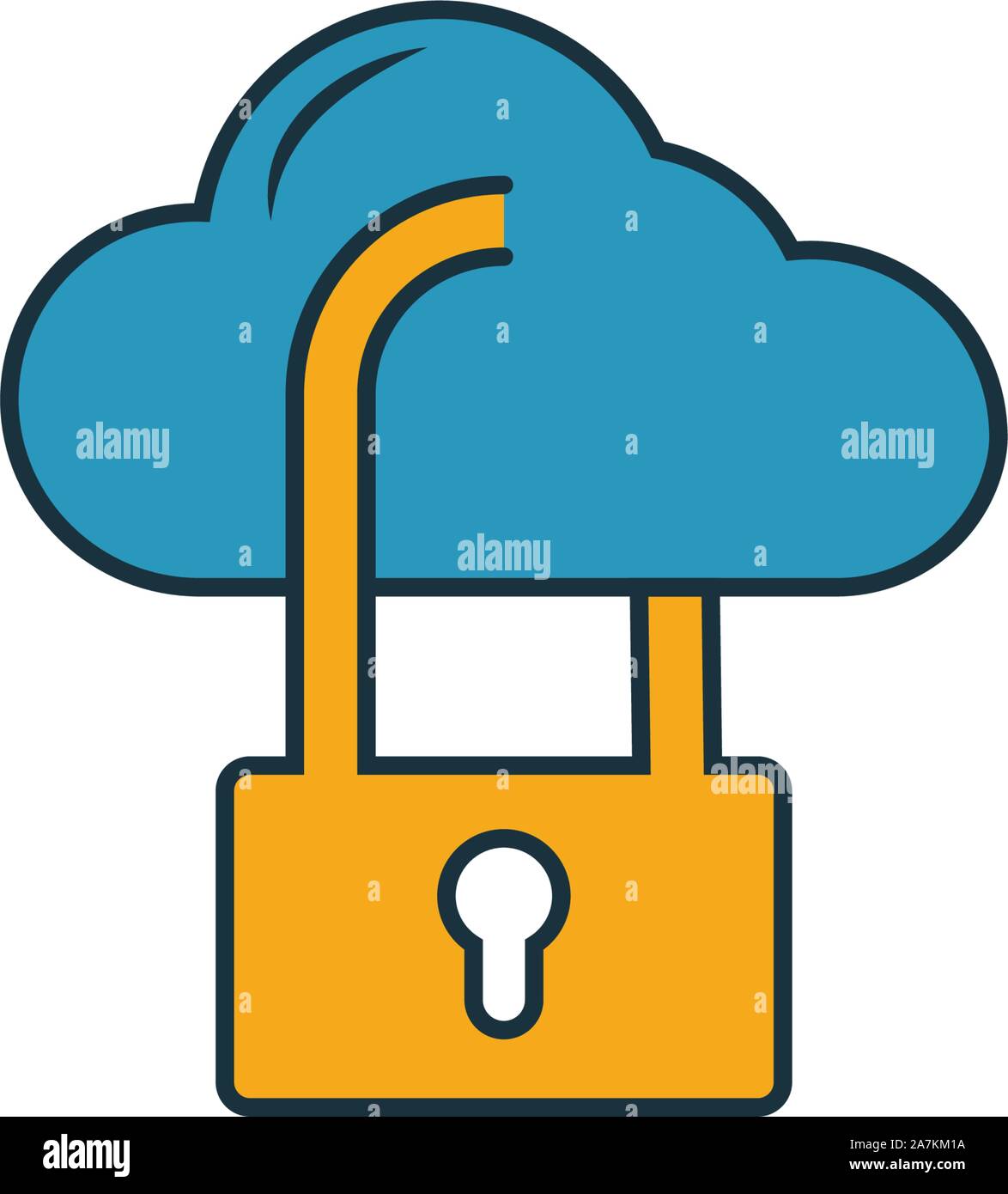 alamy alamy
alamy
alamy
alamy
Image ID: 2A7KM1A
www.alamy.com