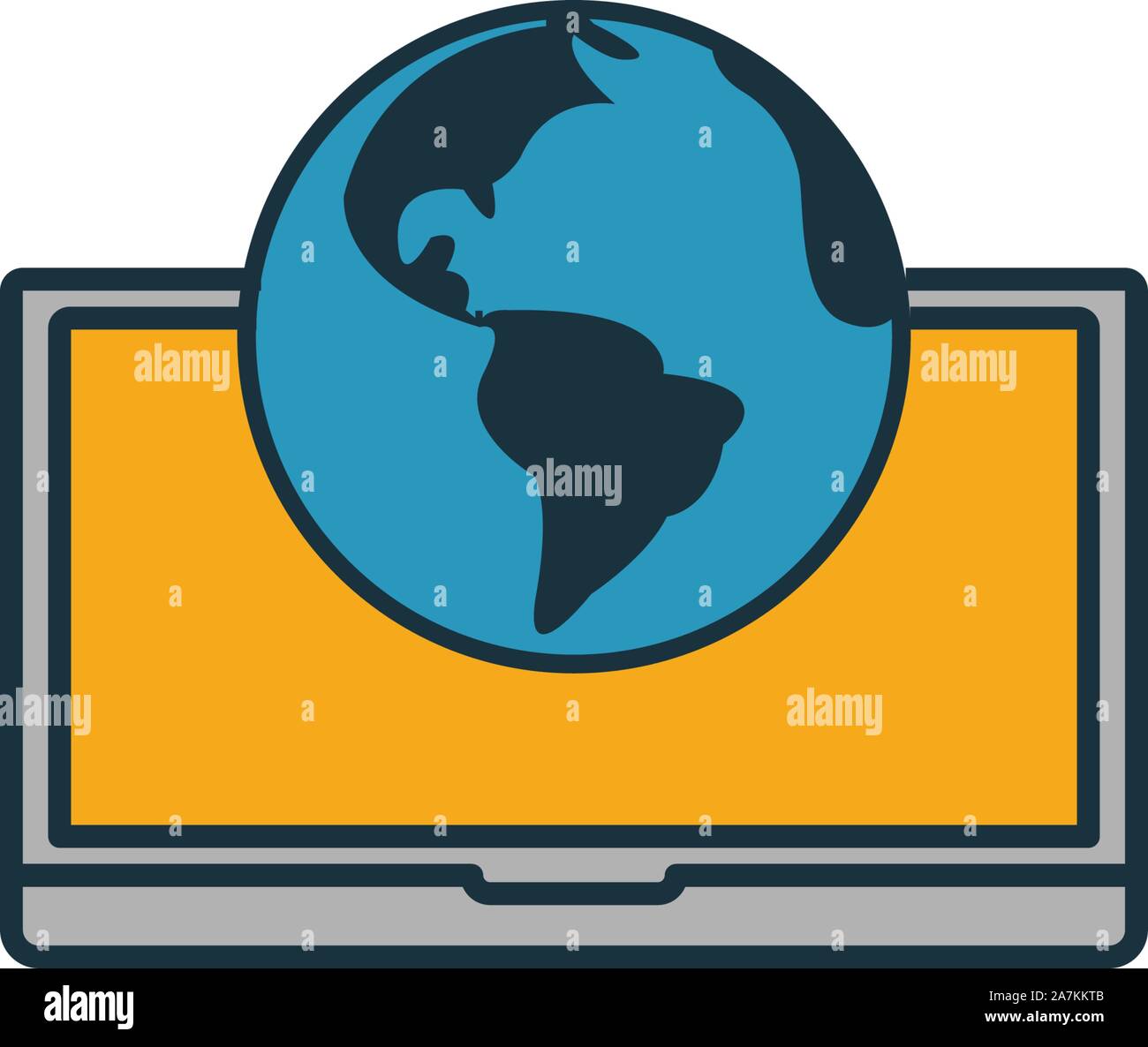 alamy
alamy
alamy
alamy
alamy

alamy

Image ID: 2A7KKTB
www.alamy.com