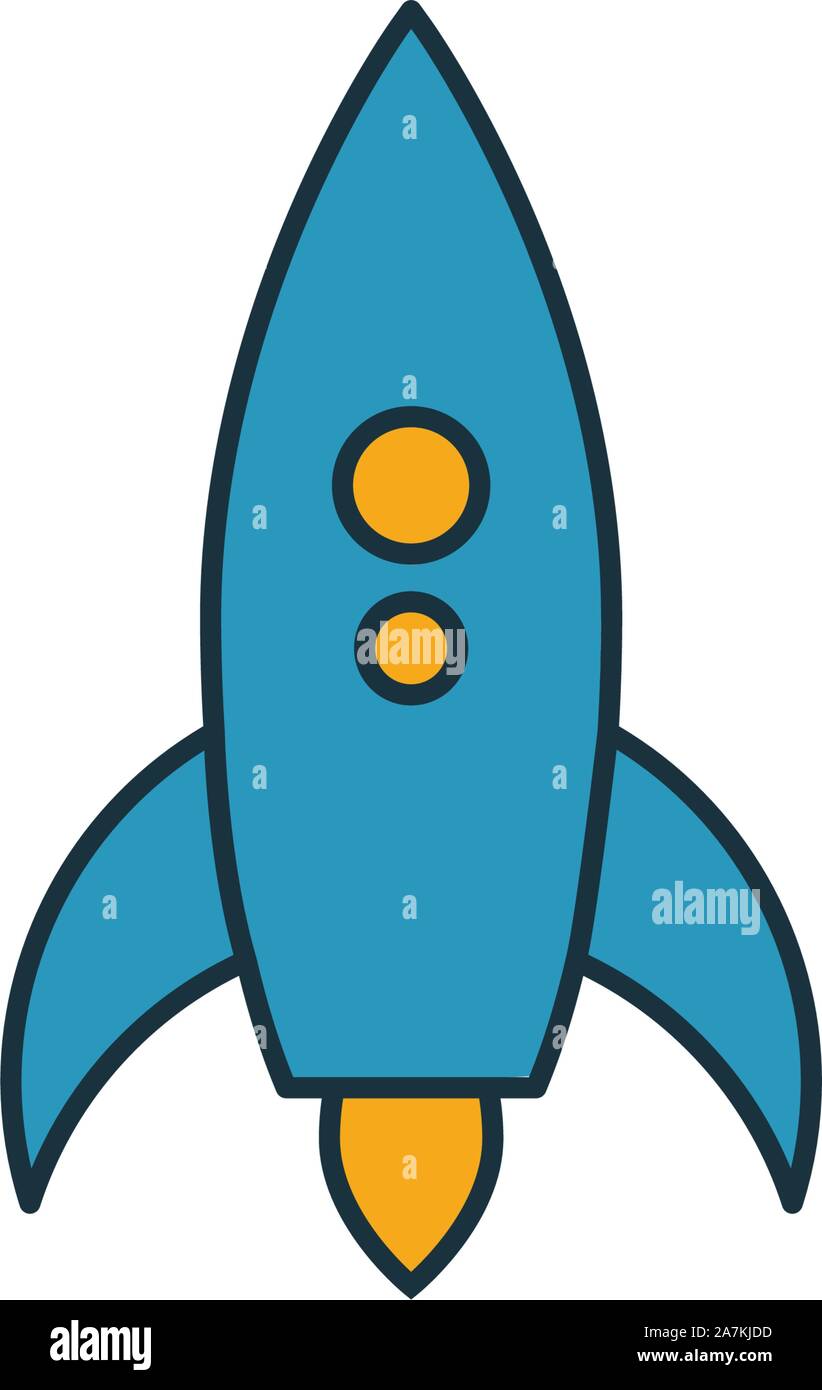 alamy
alamy
alamy
2A7KJDD
www.alamy.com