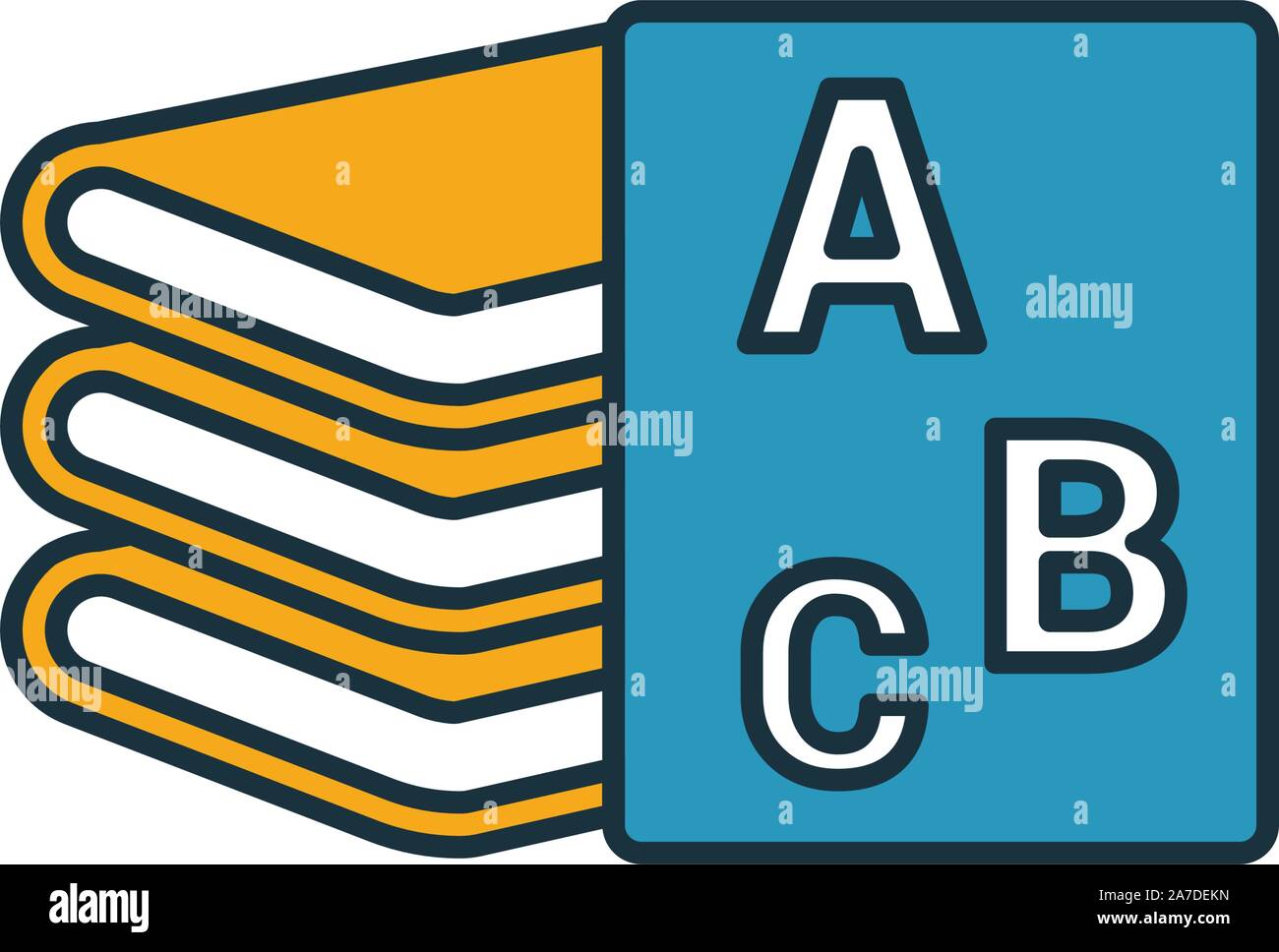 A
B
C

alamy
alamy
alamy
alamy
alamy

alamy
Image ID: 2A7DEKN
www.alamy.com