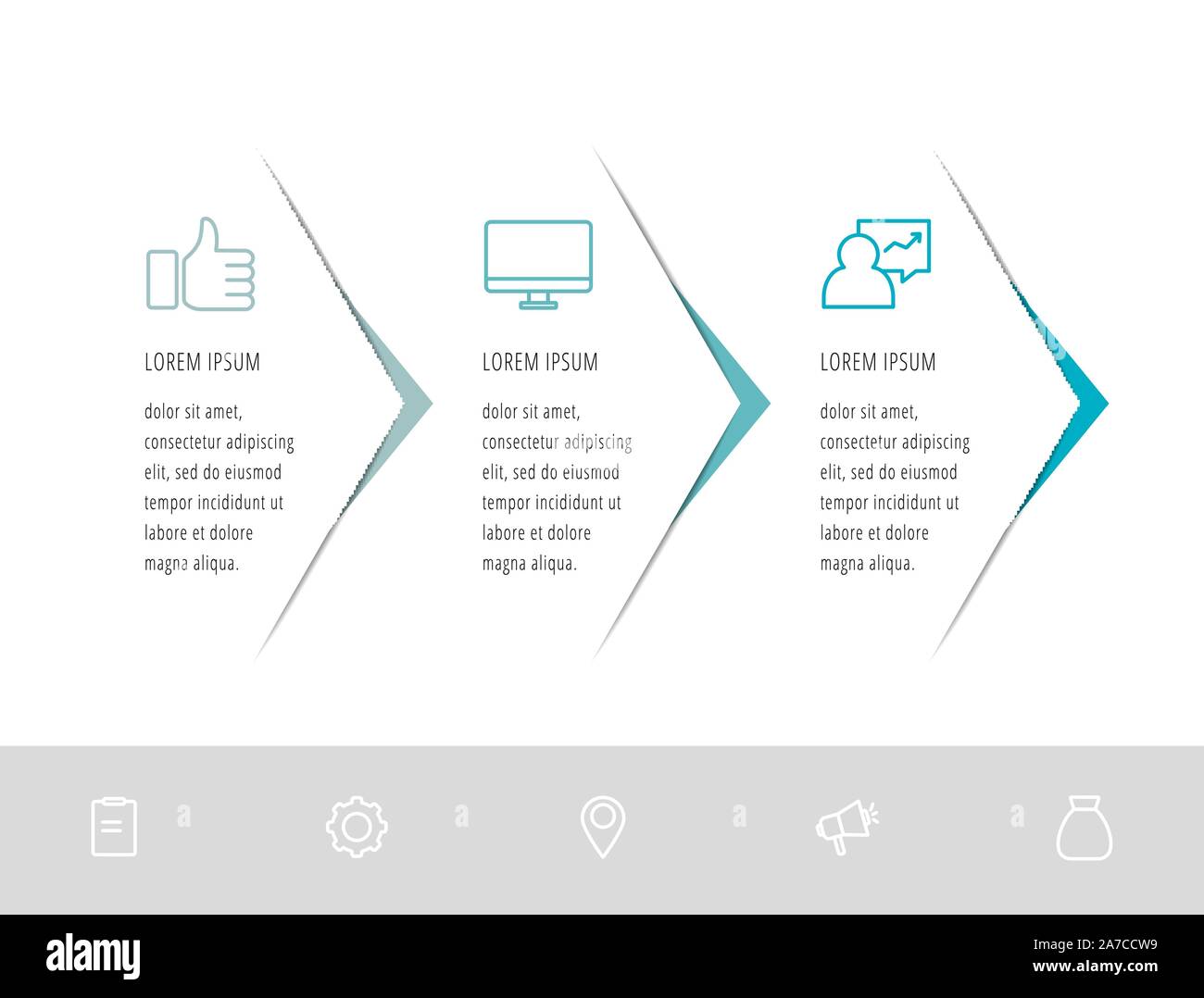 LOREM IPSUM

dolor sit amet, consectetur adipiscing elit, sed do eiusmod tempor incididunt ut labore et dolore magna aliqua.

LOREM IPSUM

dolor sit amet, consectetur adipiscing elit, sed do eiusmod tempor incididunt ut labore et dolore magna aliqua.

LOREM IPSUM

dolor sit amet, consectetur adipiscing elit, sed do eiusmod tempor incididunt ut labore et dolore magna aliqua.

a a a a

alamy

Image ID: 2A7CCW9
www.alamy.com