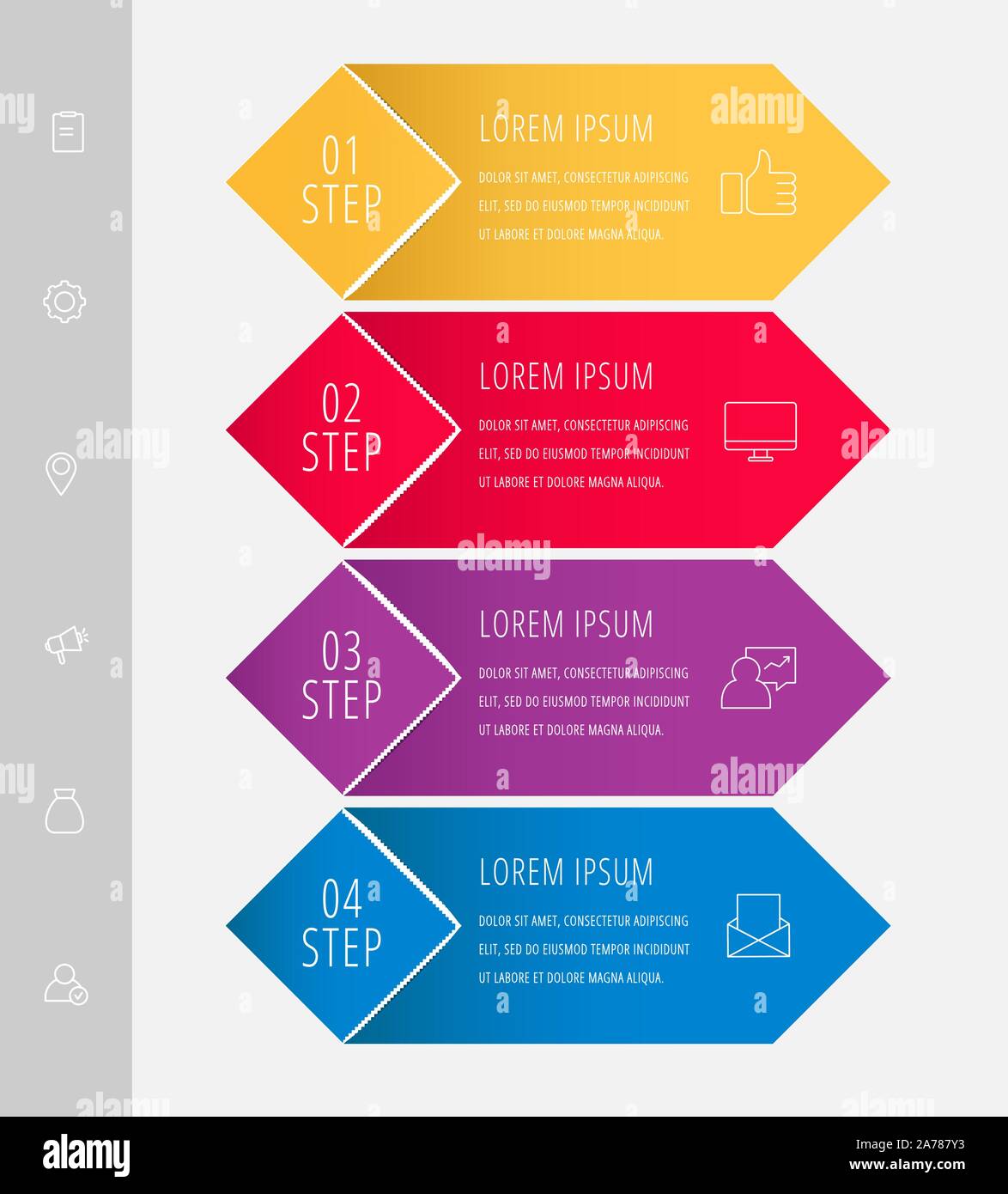 01 STEP

LOREM IPSUM

DOLOR SIT AMET, CONSECTETUR ADIPISCING ELIT, SED DO EIUSMOD TEMPOR INCIDIDUNT UT LABORE ET DOLORE MAGNA ALIQUA.

02 STEP

LOREM IPSUM

DOLOR SIT AMET, CONSECTETUR ADIPISCING ELIT, SED DO EIUSMOD TEMPOR INCIDIDUNT UT LABORE ET DOLORE MAGNA ALIQUA.

03 STEP

LOREM IPSUM

DOLOR SIT AMET, CONSECTETUR ADIPISCING ELIT, SED DO EIUSMOD TEMPOR INCIDIDUNT UT LABORE ET DOLORE MAGNA ALIQUA.

04 STEP

LOREM IPSUM

DOLOR SIT AMET, CONSECTETUR ADIPISCING ELIT, SED DO EIUSMOD TEMPOR INCIDIDUNT UT LABORE ET DOLORE MAGNA ALIQUA.

alamy

Image ID: 2A787Y3
www.alamy.com