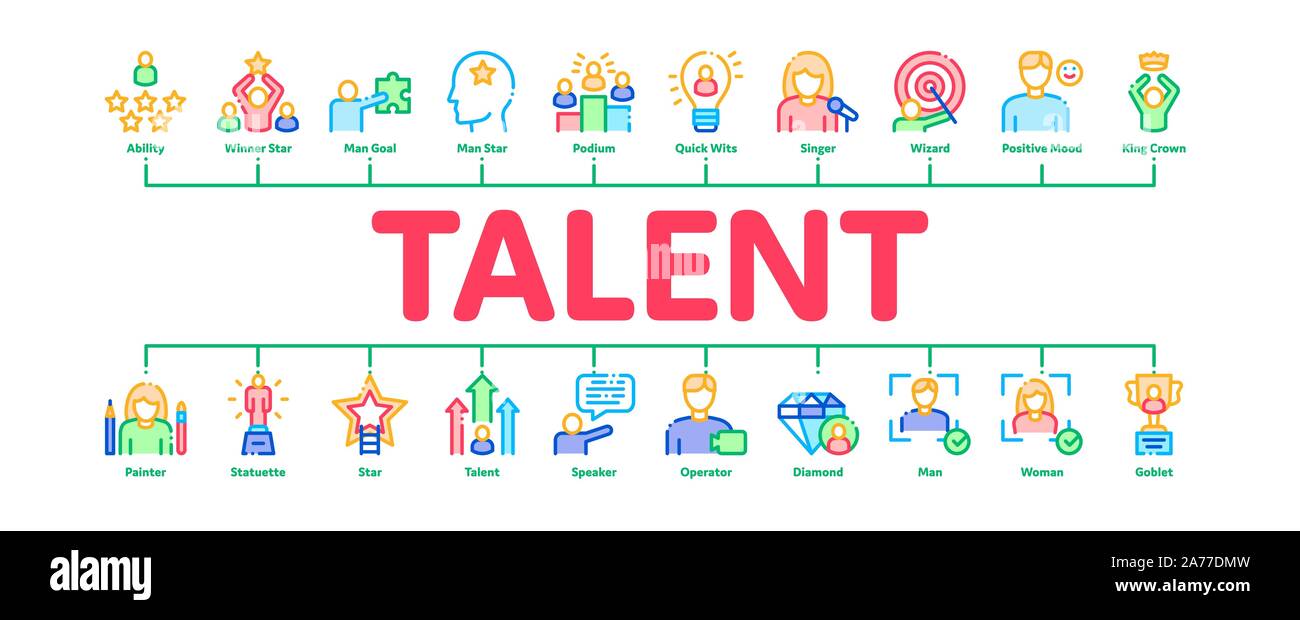 Ability Winner Star Man Goal Man Star Podium Quick Wits Singer Wizard Positive Mood King Crown

TALENT

Painter Statuette Star Talent Speaker Operator Diamond Man Woman Goblet

alamy

Image ID: 2A77DMW
www.alamy.com