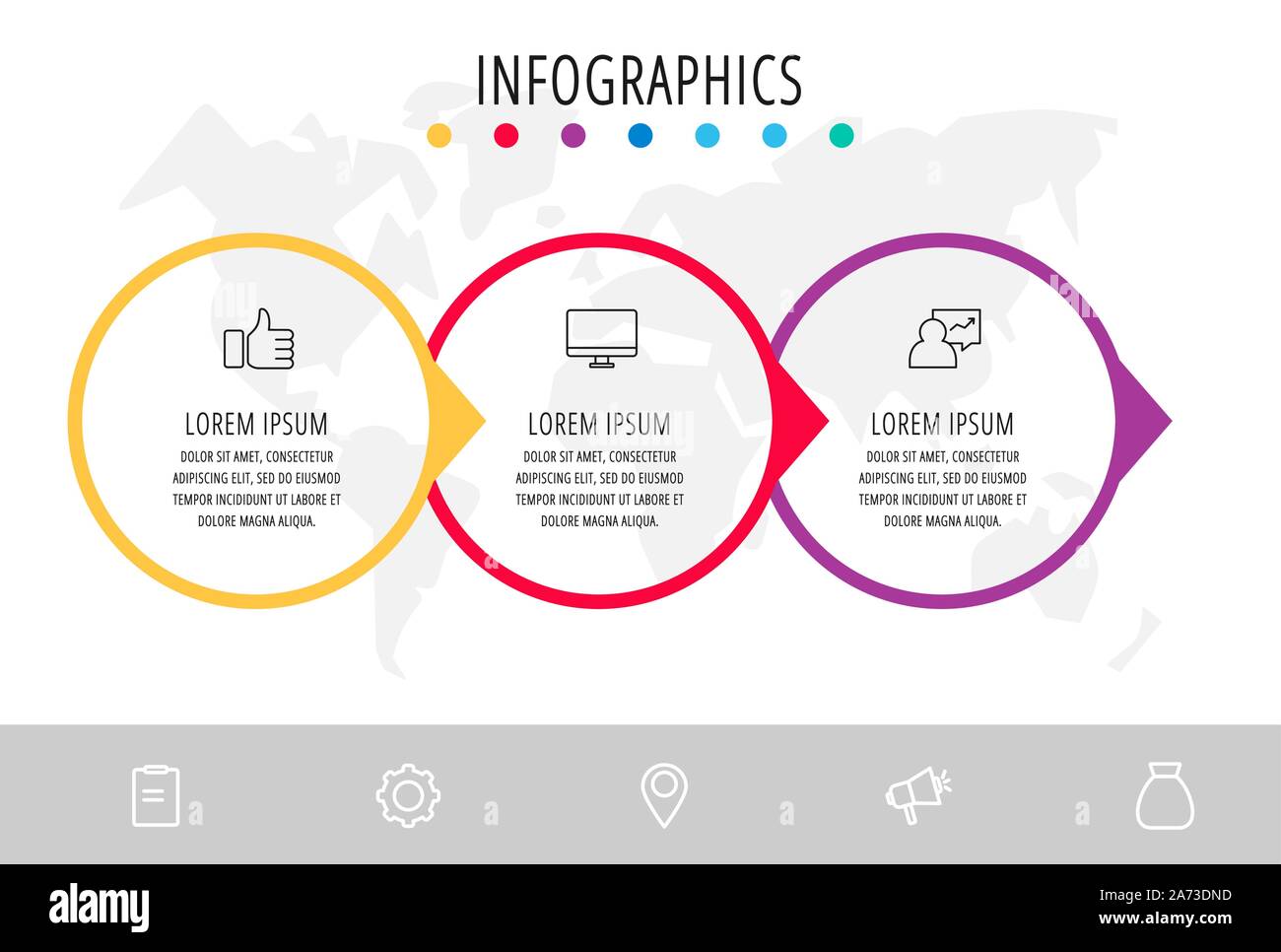 INFOGRAPHICS

LOREM IPSUM

DOLOR SIT AMET, CONSECTETUR ADIPISCING ELIT, SED DO EIUSMOD TEMPOR INCIDIDUNT UT LABORE ET DOLORE MAGNA ALIQUA.

LOREM IPSUM

DOLOR SIT AMET, CONSECTETUR ADIPISCING ELIT, SED DO EIUSMOD TEMPOR INCIDIDUNT UT LABORE ET DOLORE MAGNA ALIQUA.

LOREM IPSUM

DOLOR SIT AMET, CONSECTETUR ADIPISCING ELIT, SED DO EIUSMOD TEMPOR INCIDIDUNT UT LABORE ET DOLORE MAGNA ALIQUA.

alamy

Image ID: 2A73DND
www.alamy.com