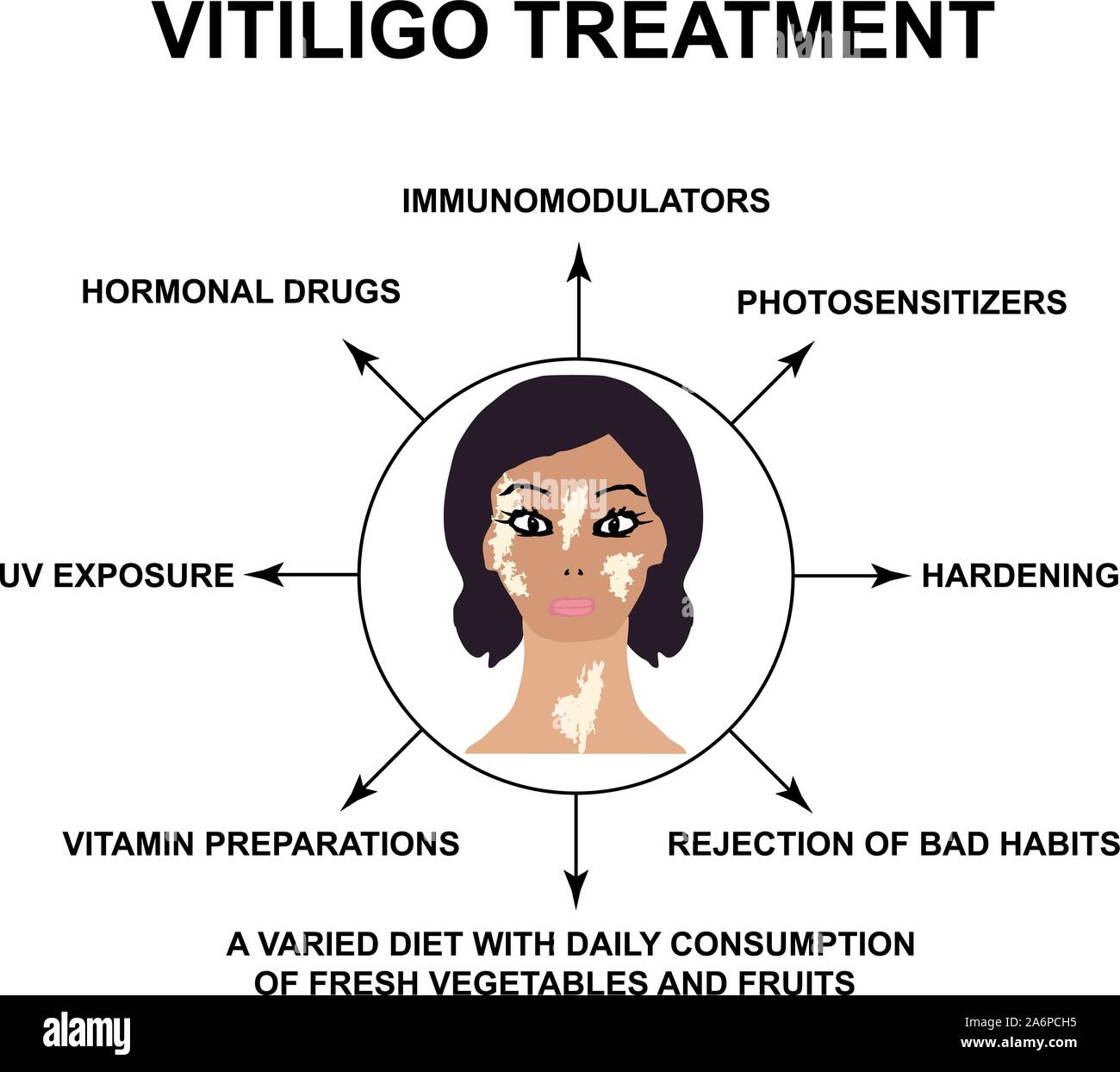 VITILIGO TREATMENT

IMMUNOMODULATORS

HORMONAL DRUGS

PHOTOSENSITIZERS

UV EXPOSURE

HARDENING

VITAMIN PREPARATIONS

REJECTION OF BAD HABITS

A VARIED DIET WITH DAILY CONSUMPTION OF FRESH VEGETABLES AND FRUITS

alamy

Image ID: 2A6PCH5
www.alamy.com