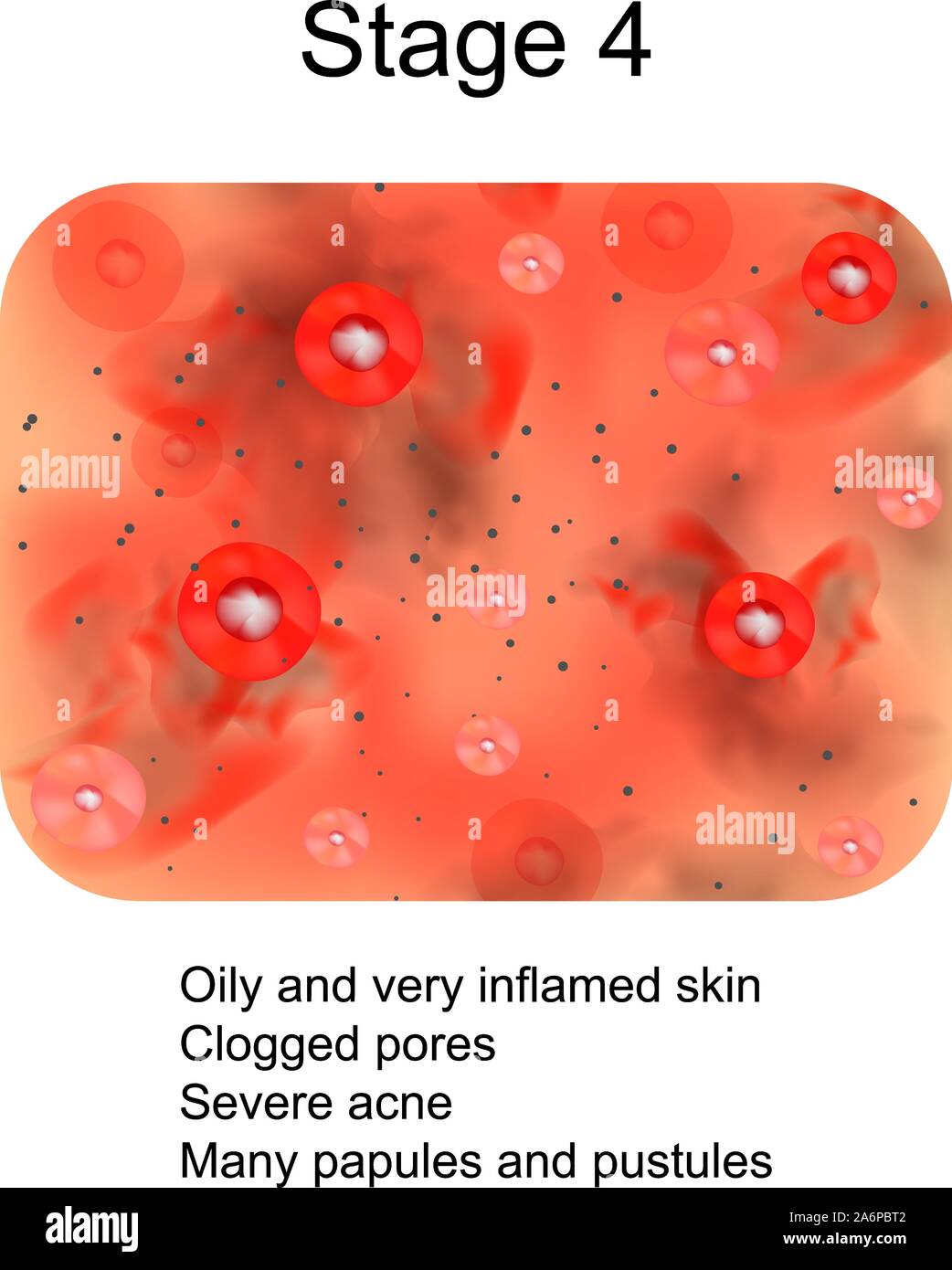 Stage 4

alamy

alamy

alamy

alamy

Oily and very inflamed skin
Clogged pores
Severe acne
Many papules and pustules

alamy

Image ID: 2A6PBT2
www.alamy.com