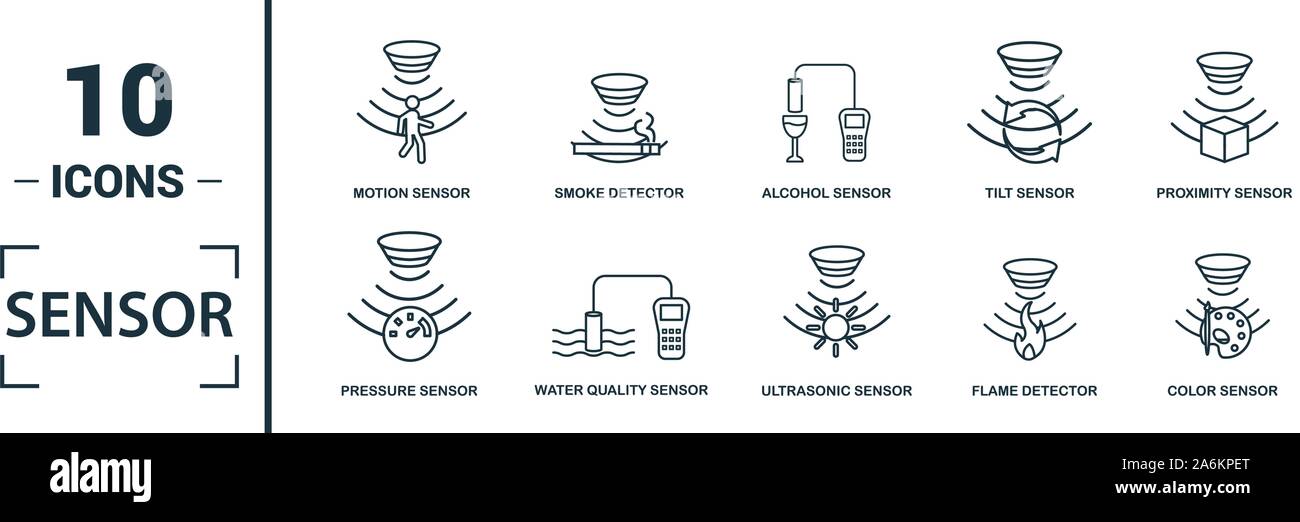 10
— ICONS —
SENSOR

MOTION SENSOR
SMOKE DETECTOR
ALCOHOL SENSOR
TILT SENSOR
PROXIMITY SENSOR

PRESSURE SENSOR
WATER QUALITY SENSOR
ULTRASONIC SENSOR
FLAME DETECTOR
COLOR SENSOR

alamy
Image ID: 2A6KPET
www.alamy.com