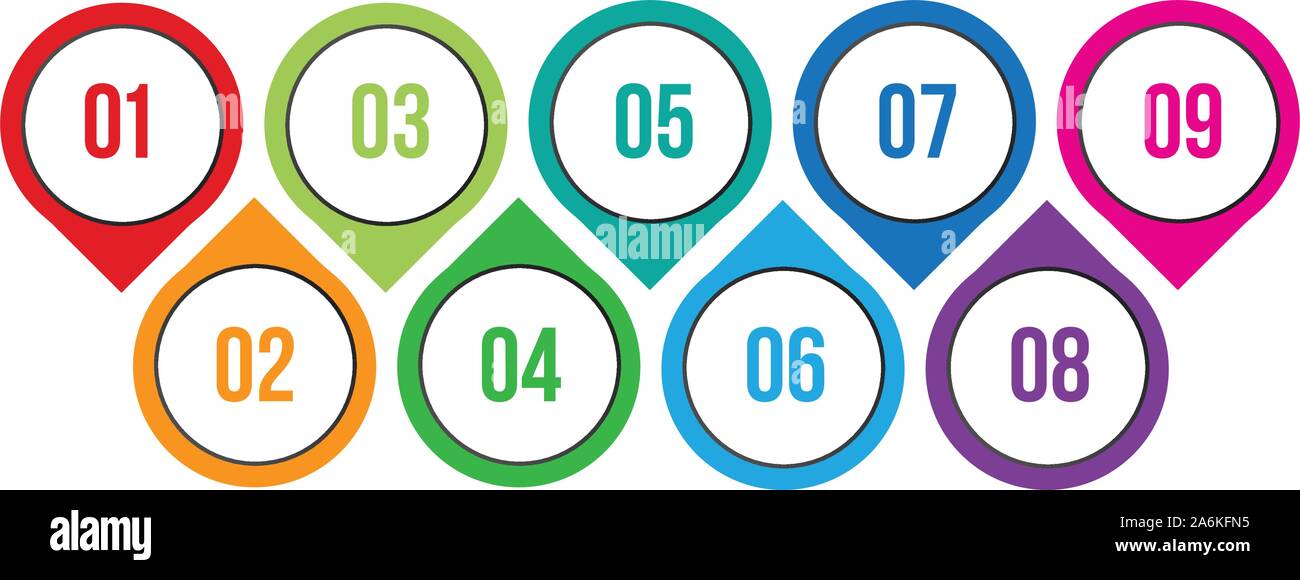 01 03 05 07 09

02 04 06 08

alamy

alamy

Image ID: 2A6KFN5
www.alamy.com