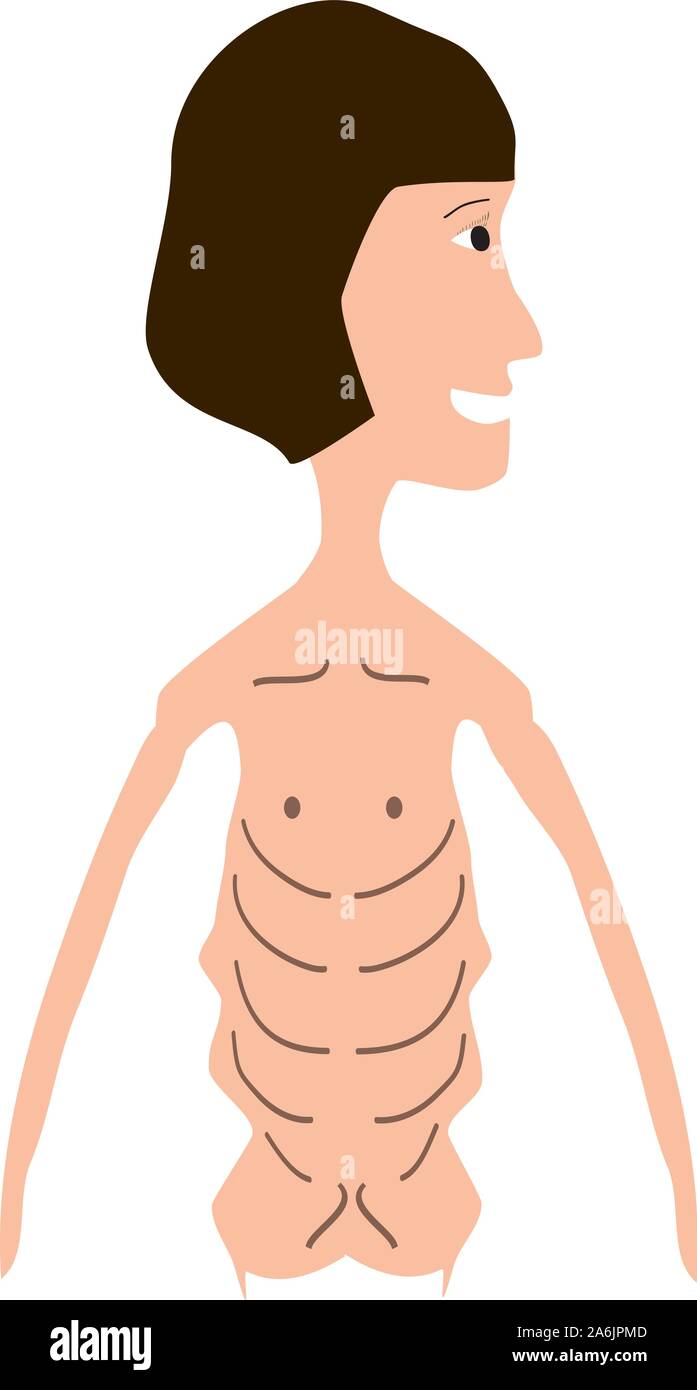 alamy

alamy

2A6JPMD
www.alamy.com