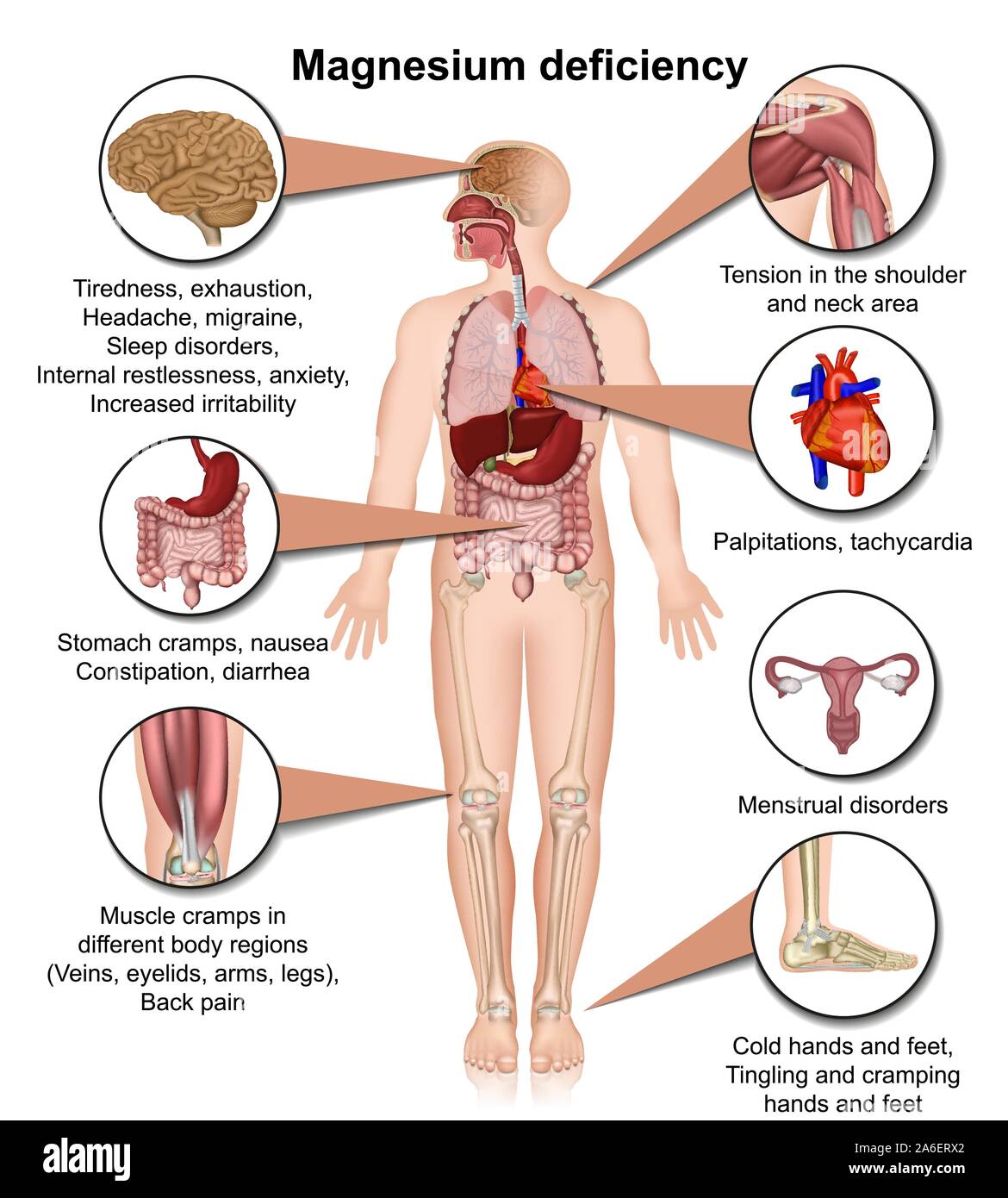 Magnesium deficiency

Tiredness, exhaustion,
Headache, migraine,
Sleep disorders,
Internal restlessness, anxiety,
Increased irritability

Stomach cramps, nausea
Constipation, diarrhea

Muscle cramps in
different body regions
(Veins, eyelids, arms, legs),
Back pain

Tension in the shoulder
and neck area

Palpitations, tachycardia

Menstrual disorders

Cold hands and feet,
Tingling and cramping
hands and feet

alamy

Image ID: 2A6ERX2
www.alamy.com