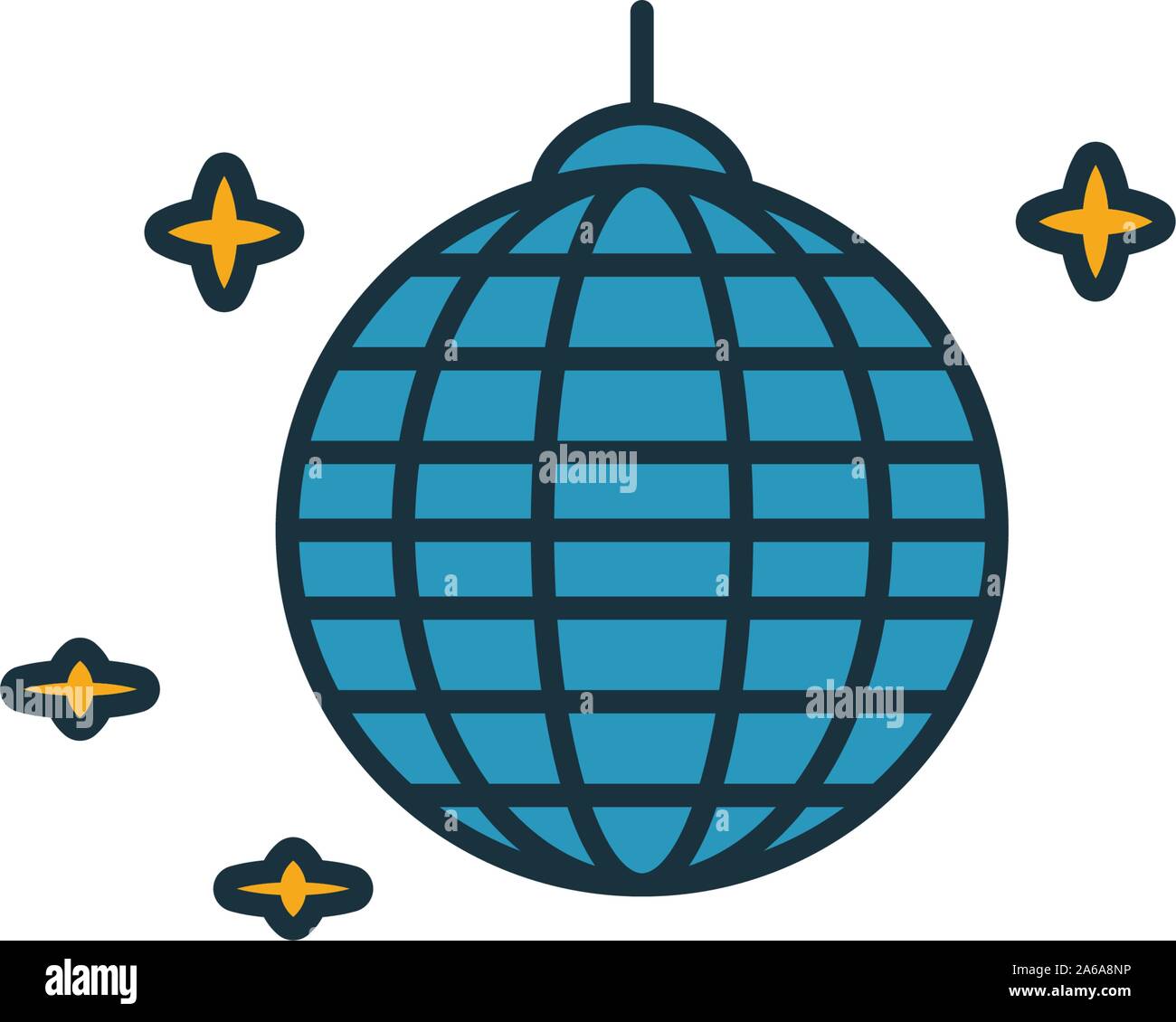 alamy

alamy

alamy

alamy

Image ID: 2A6A8NP
www.alamy.com