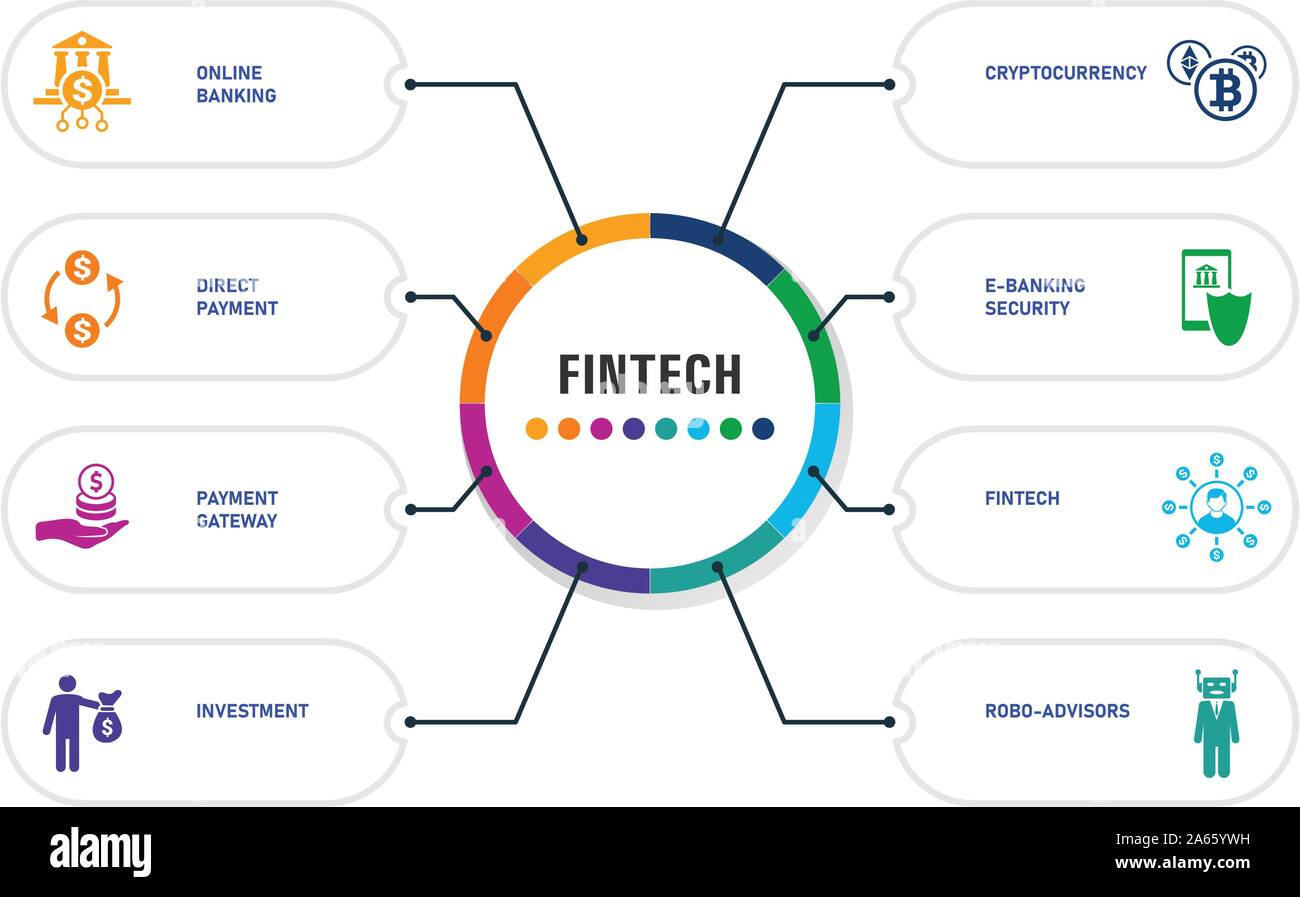 ONLINE BANKING

DIRECT PAYMENT

PAYMENT GATEWAY

INVESTMENT

FINTECH

CRYPTOCURRENCY

E-BANKING SECURITY

FINTECH

ROBO-ADVISORS

alamy

Image ID: 2A65YWH
www.alamy.com