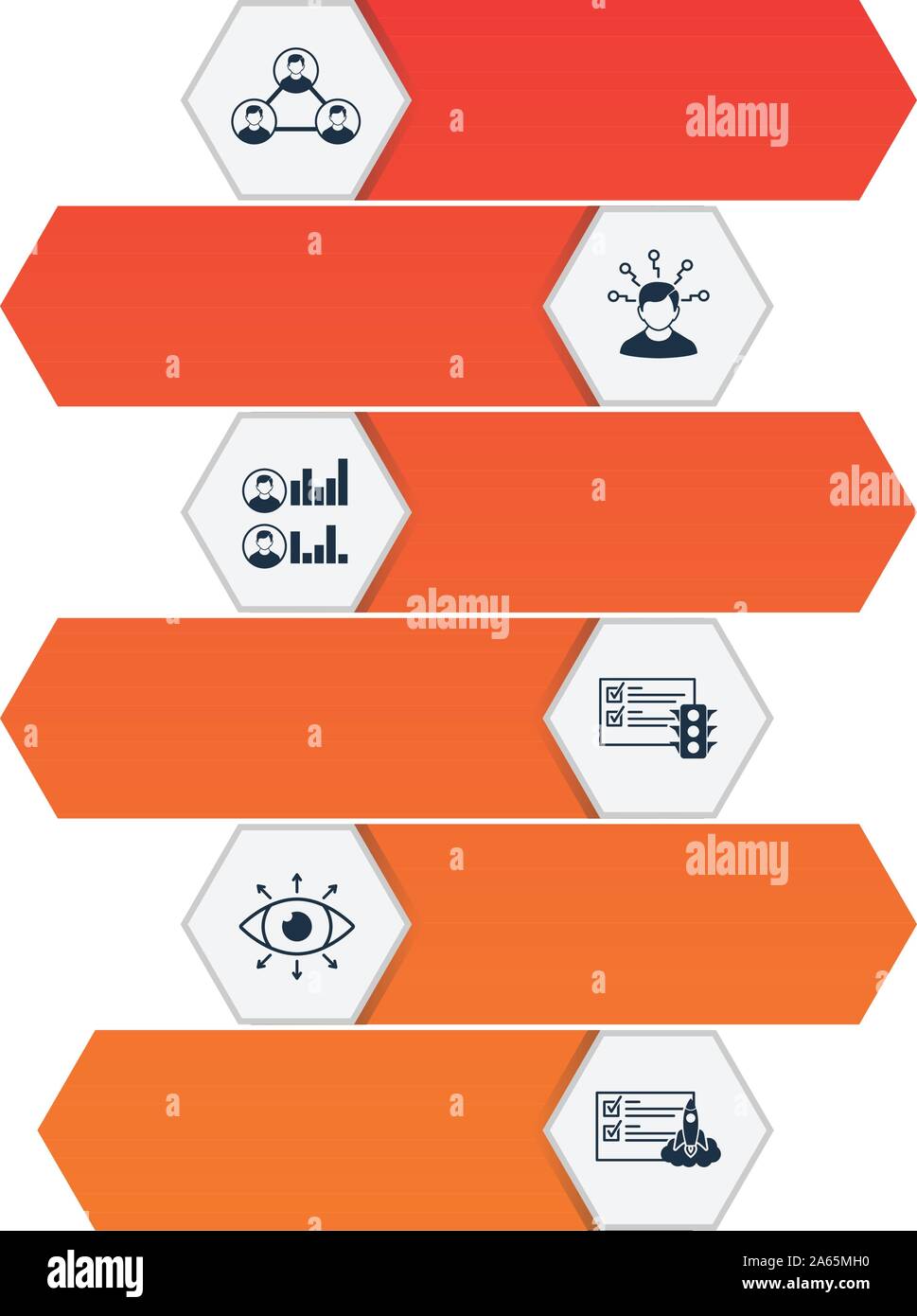 alamy

alamy

alamy

alamy

alamy

Image ID: 2A65MH0
www.alamy.com