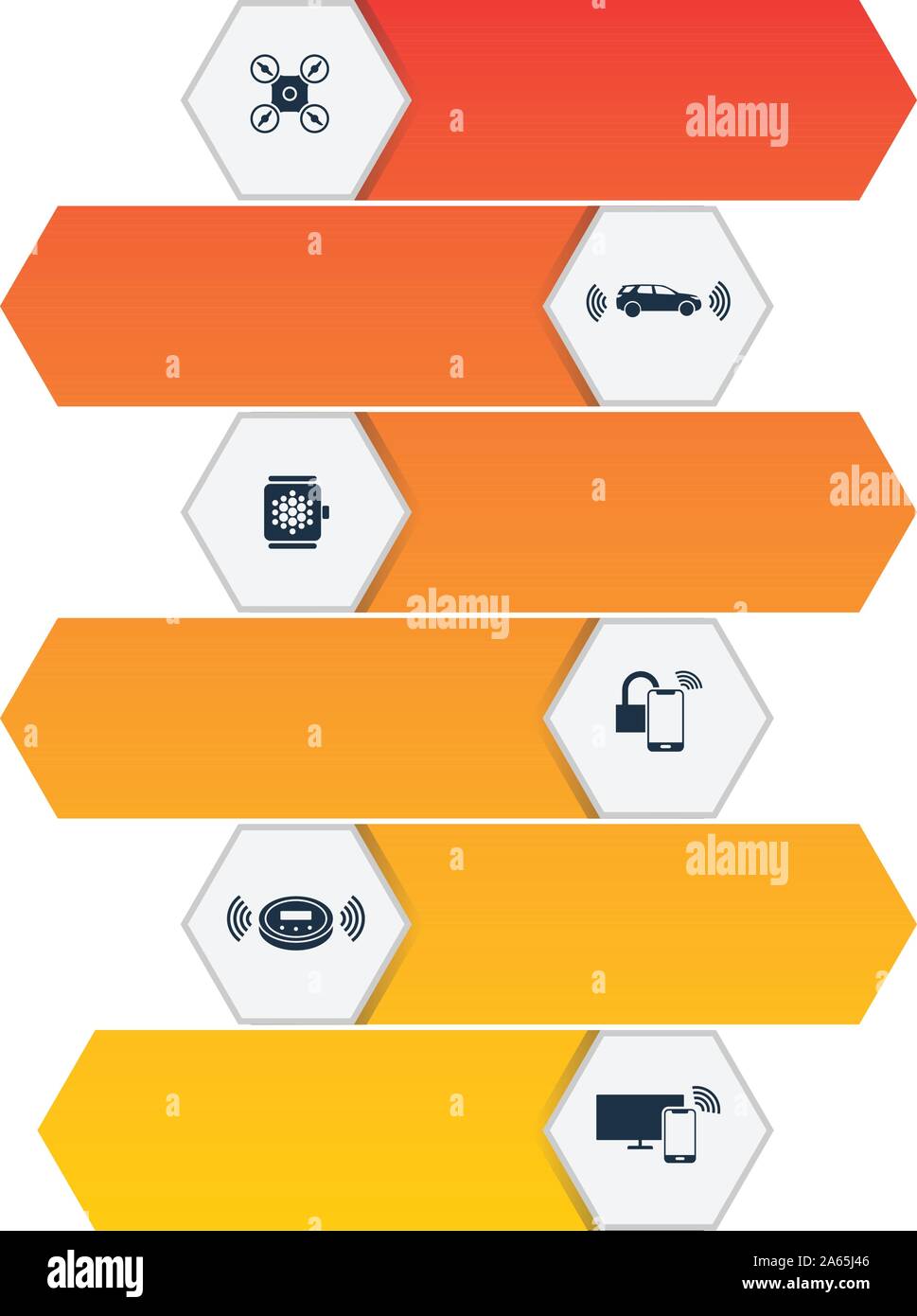 alamy
alamy
alamy
alamy

alamy

Image ID: 2A65J46
www.alamy.com