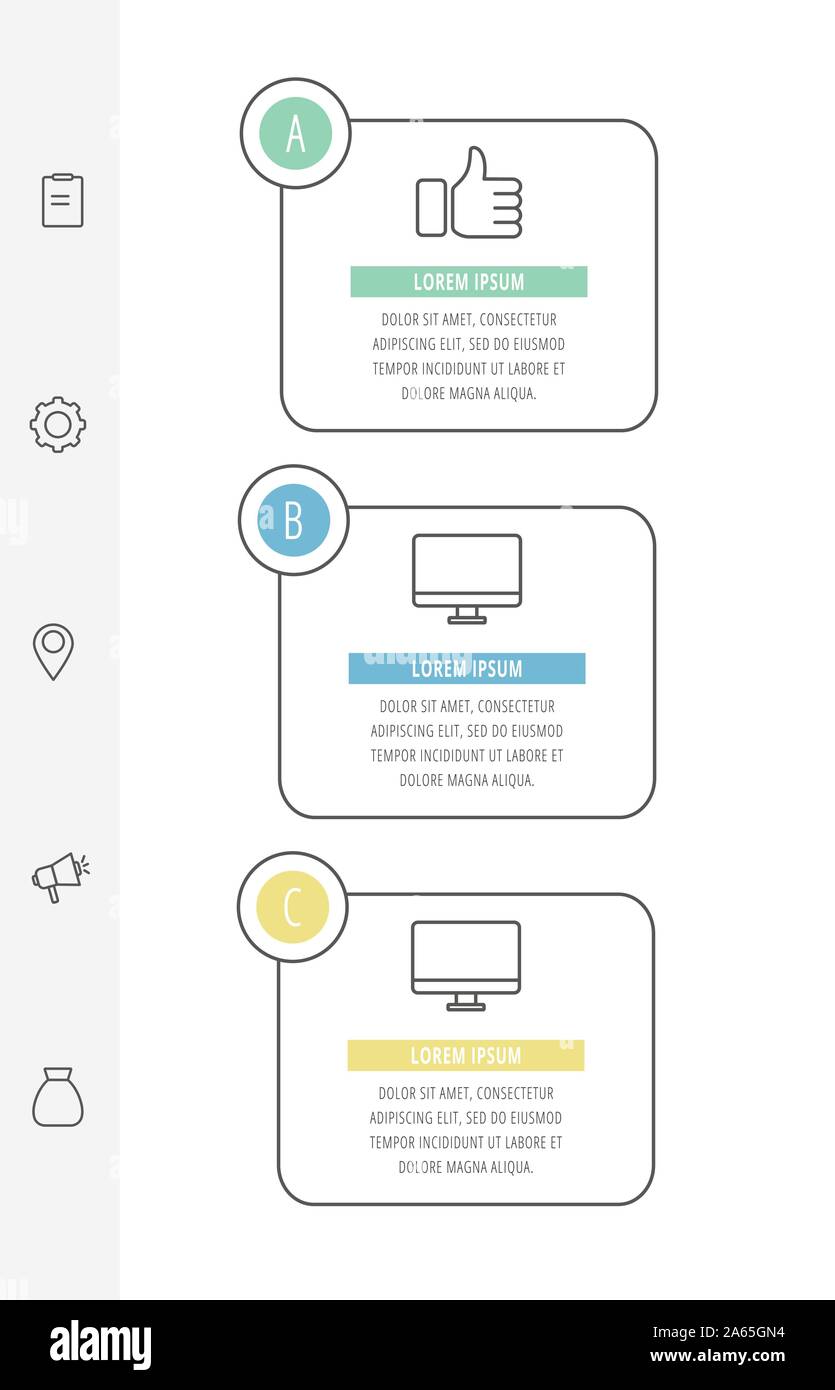 A

LOREM IPSUM

DOLOR SIT AMET, CONSECTETUR ADIPISCING ELIT, SED DO EIUSMOD TEMPOR INCIDIDUNT UT LABORE ET DOLORE MAGNA ALIQUA.

B

LOREM IPSUM

DOLOR SIT AMET, CONSECTETUR ADIPISCING ELIT, SED DO EIUSMOD TEMPOR INCIDIDUNT UT LABORE ET DOLORE MAGNA ALIQUA.

C

LOREM IPSUM

DOLOR SIT AMET, CONSECTETUR ADIPISCING ELIT, SED DO EIUSMOD TEMPOR INCIDIDUNT UT LABORE ET DOLORE MAGNA ALIQUA.

alamy

Image ID: 2A65GN4
www.alamy.com