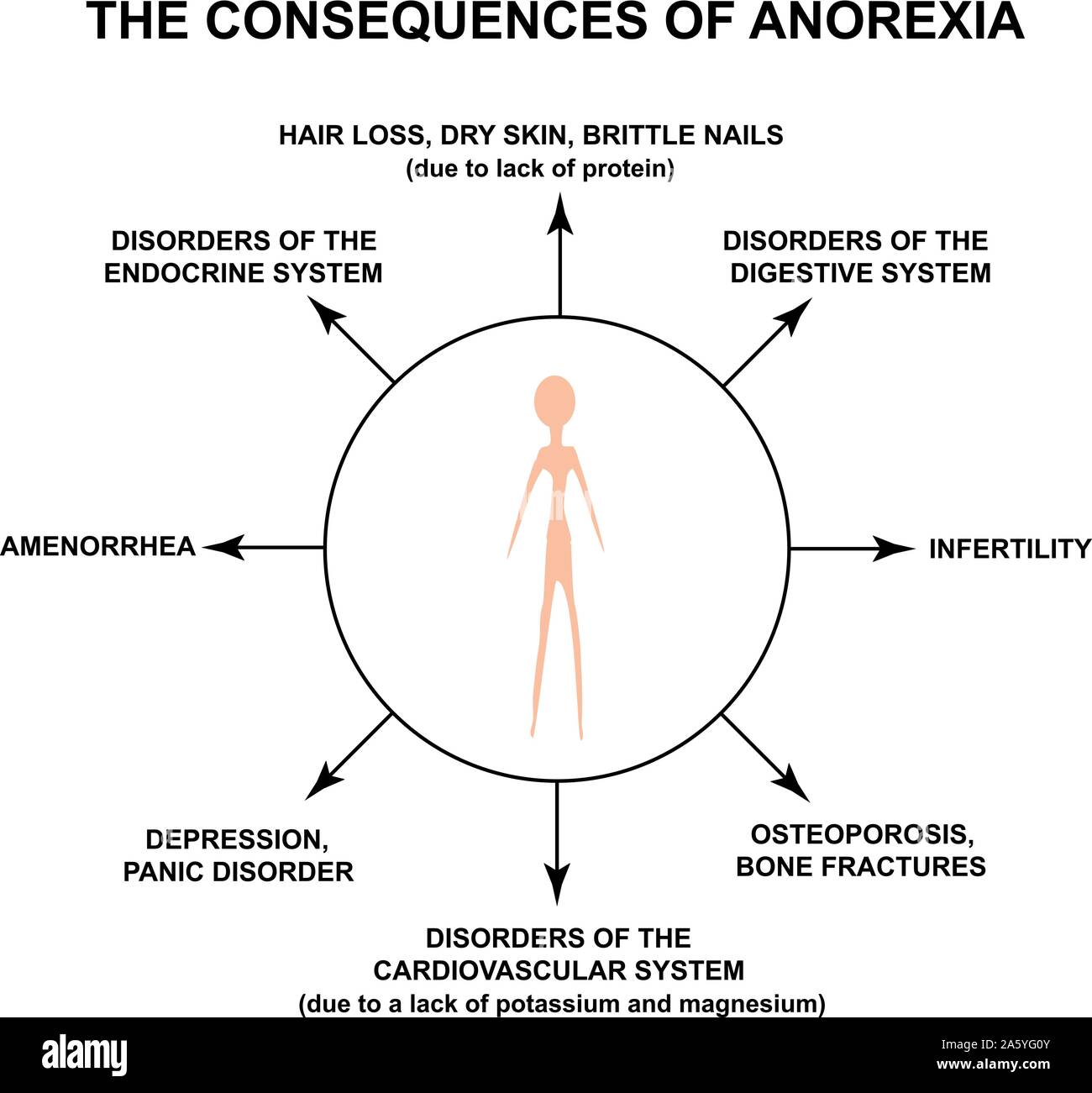 THE CONSEQUENCES OF ANOREXIA

HAIR LOSS, DRY SKIN, BRITTLE NAILS
(due to lack of protein)

DISORDERS OF THE ENDOCRINE SYSTEM

DISORDERS OF THE DIGESTIVE SYSTEM

AMENORRHEA

INFERTILITY

DEPRESSION, PANIC DISORDER

OSTEOPOROSIS, BONE FRACTURES

DISORDERS OF THE CARDIOVASCULAR SYSTEM
(due to a lack of potassium and magnesium)

alamy

Image ID: 2A5YG0Y
www.alamy.com