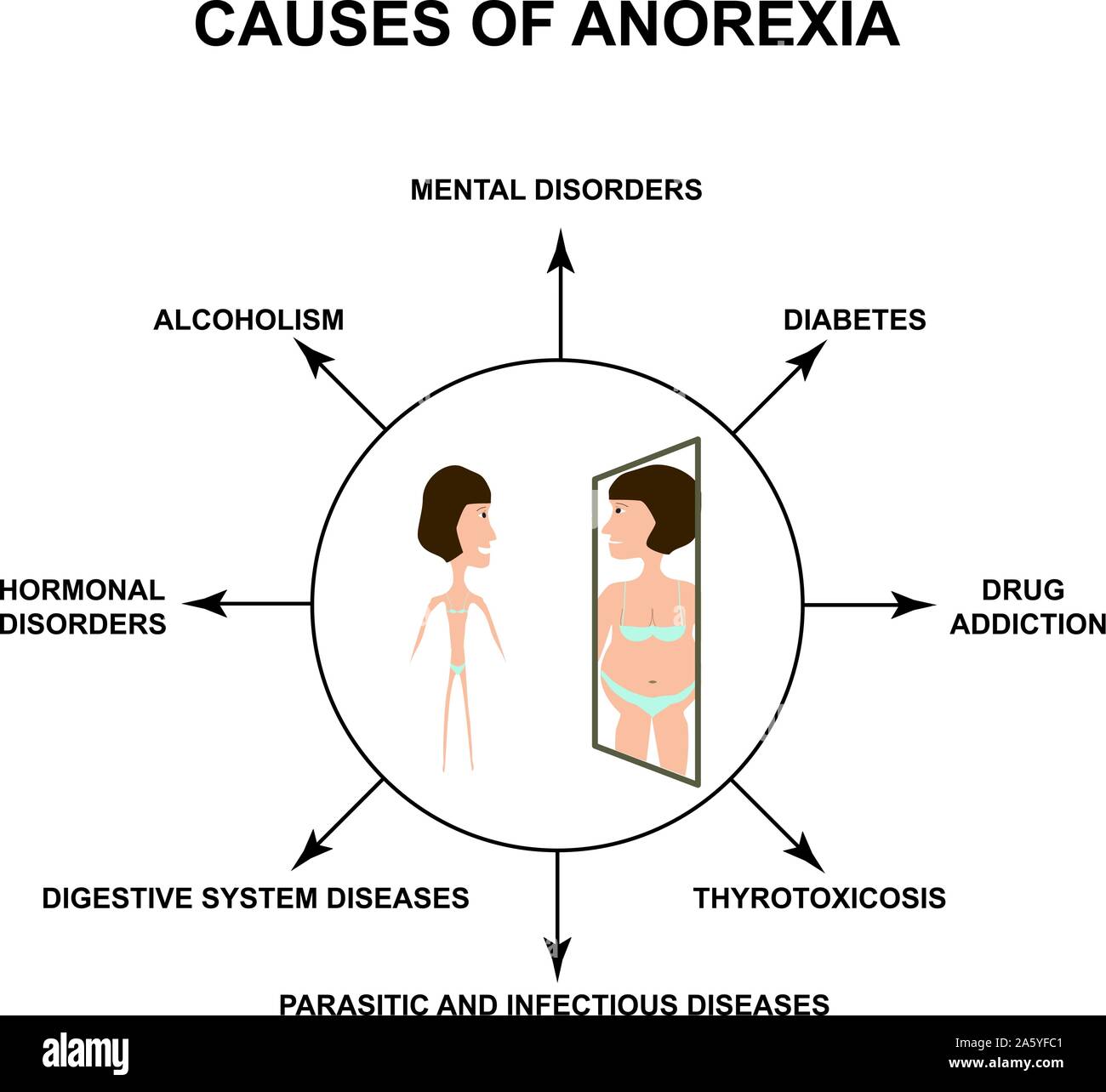 CAUSES OF ANOREXIA

MENTAL DISORDERS

ALCOHOLISM

DIABETES

HORMONAL DISORDERS

DRUG ADDICTION

DIGESTIVE SYSTEM DISEASES

THYROTOXICOSIS

PARASITIC AND INFECTIOUS DISEASES

alamy

Image ID: 2A5YFC1
www.alamy.com