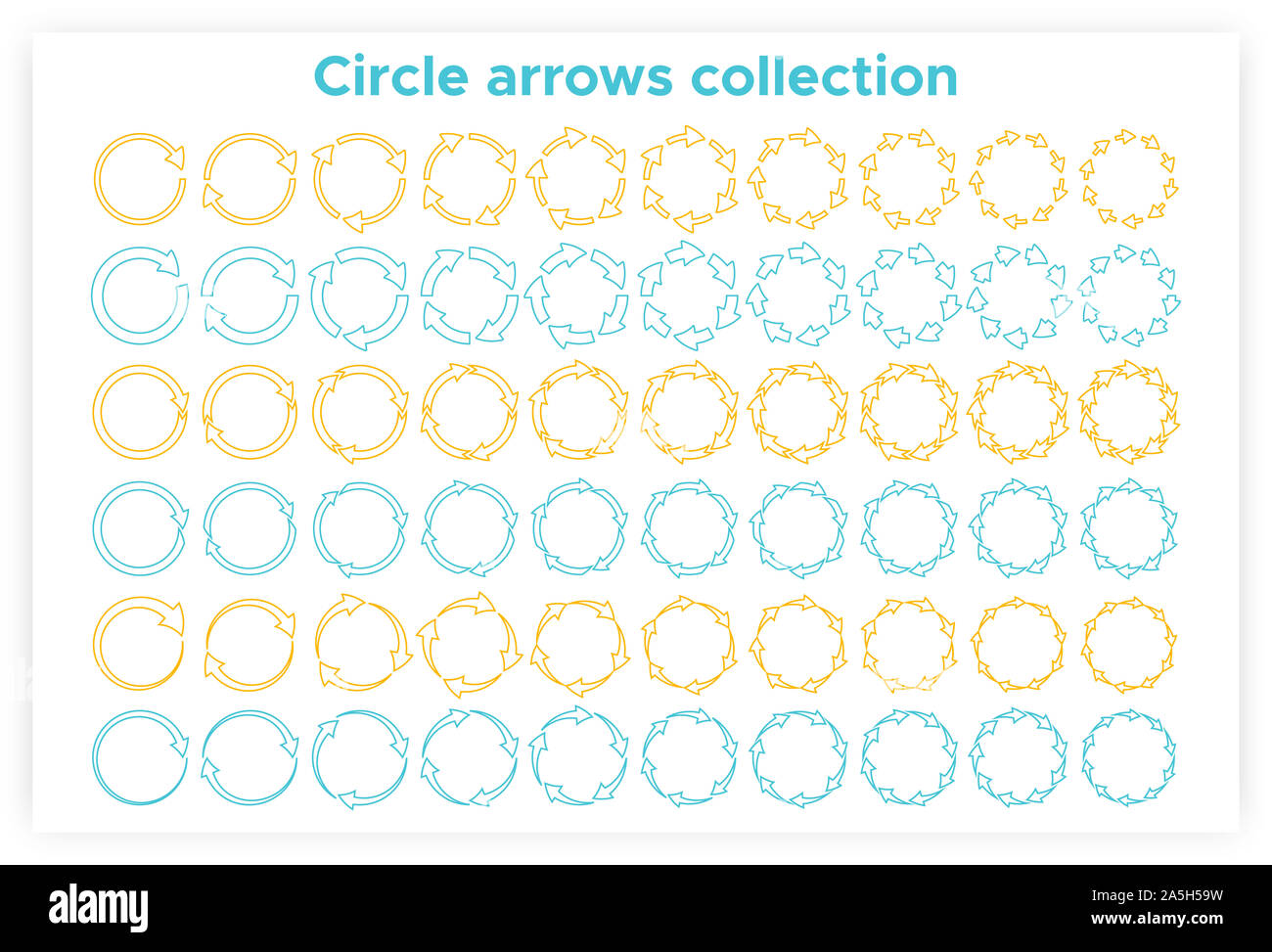 Circle arrows collection

alamy

Image ID: 2A5H59W
www.alamy.com