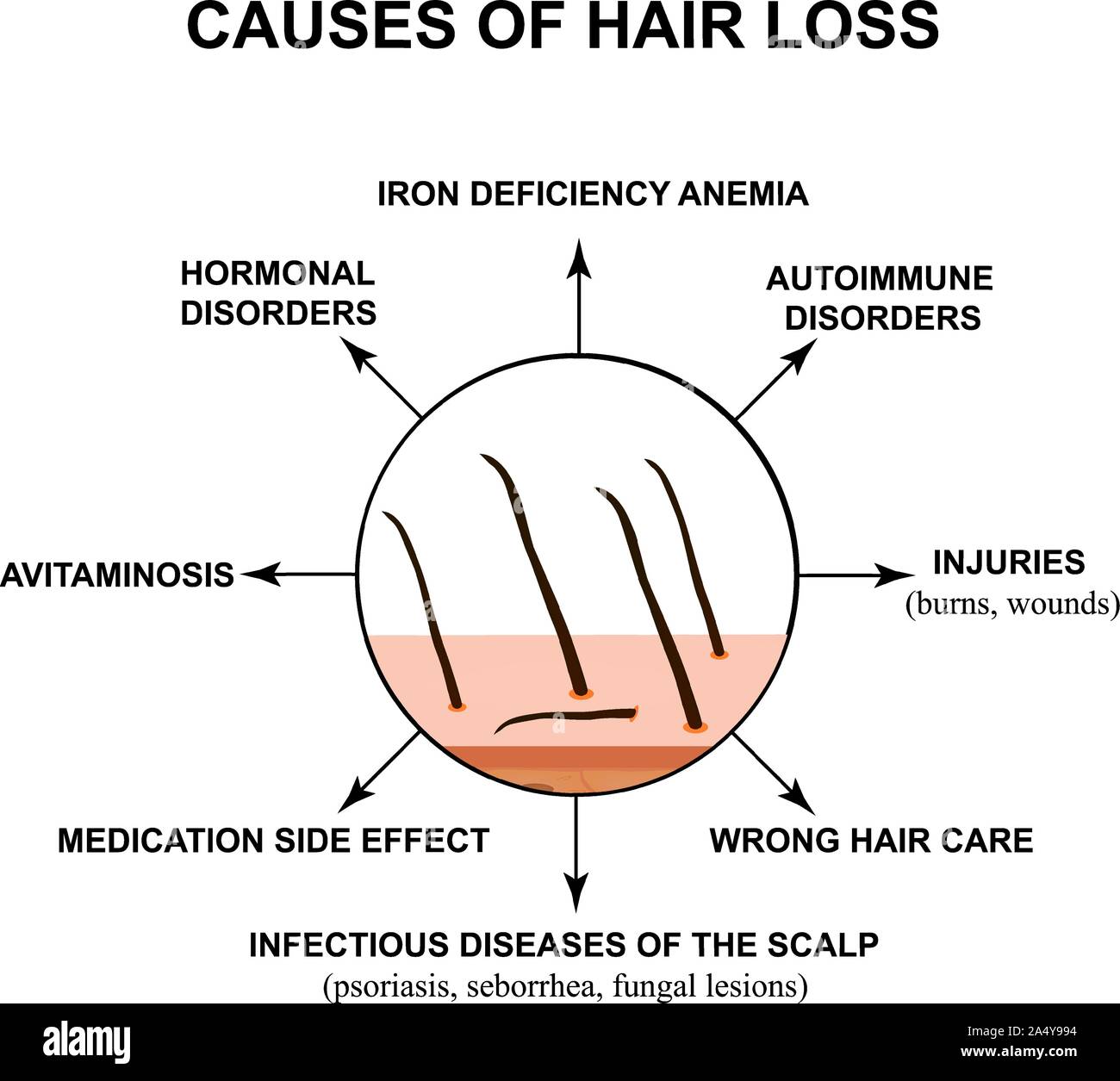 CAUSES OF HAIR LOSS

IRON DEFICIENCY ANEMIA

HORMONAL DISORDERS

AUTOIMMUNE DISORDERS

AVITAMINOSIS

INJURIES
(burns, wounds)

MEDICATION SIDE EFFECT

WRONG HAIR CARE

INFECTIOUS DISEASES OF THE SCALP
(psoriasis, seborrhea, fungal lesions)

alamy

Image ID: 2A4Y994
www.alamy.com