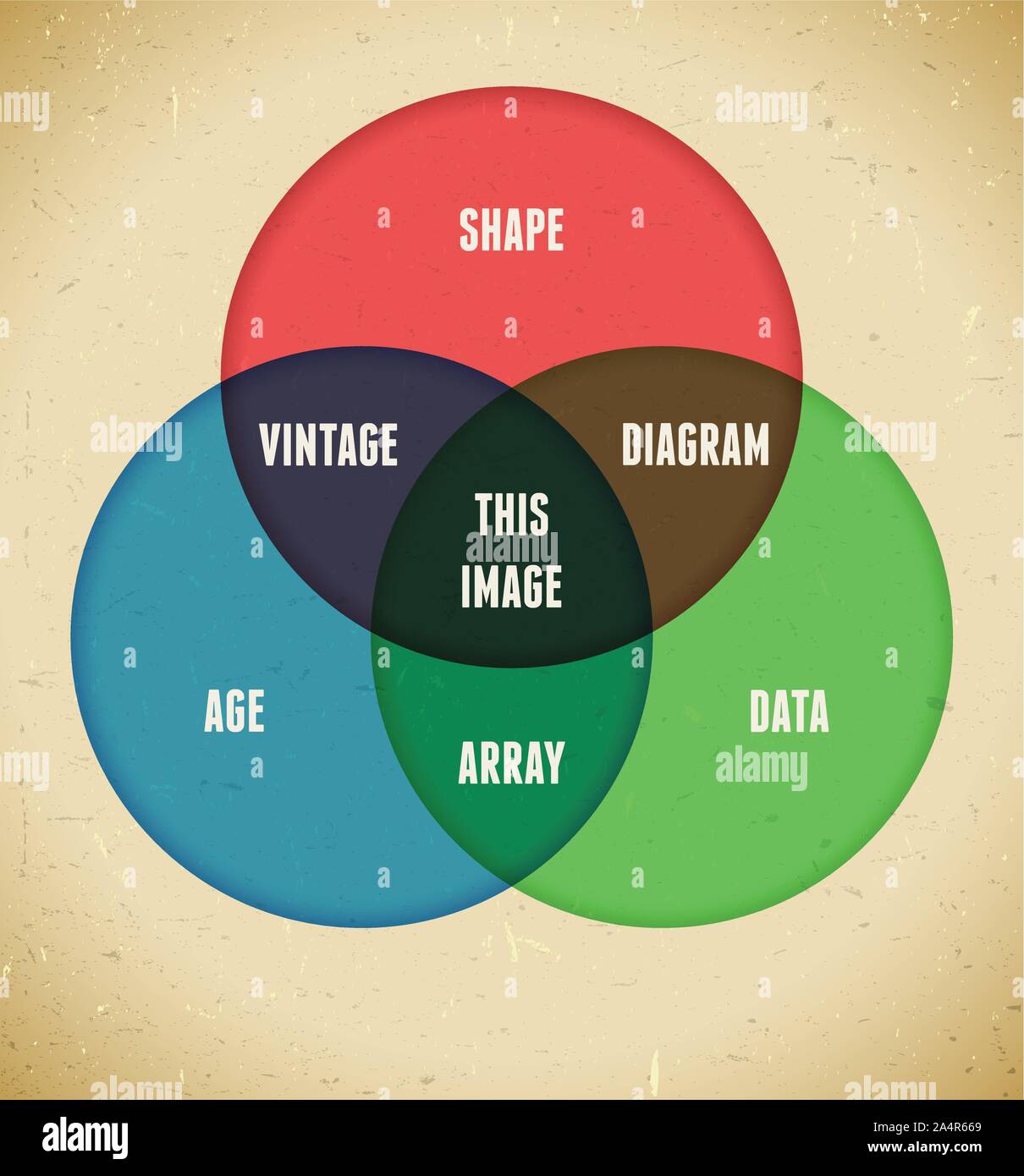 SHAPE

VINTAGE

DIAGRAM

THIS IMAGE

AGE

ARRAY

DATA

alamy

alamy

Image ID: 2A4R669
www.alamy.com