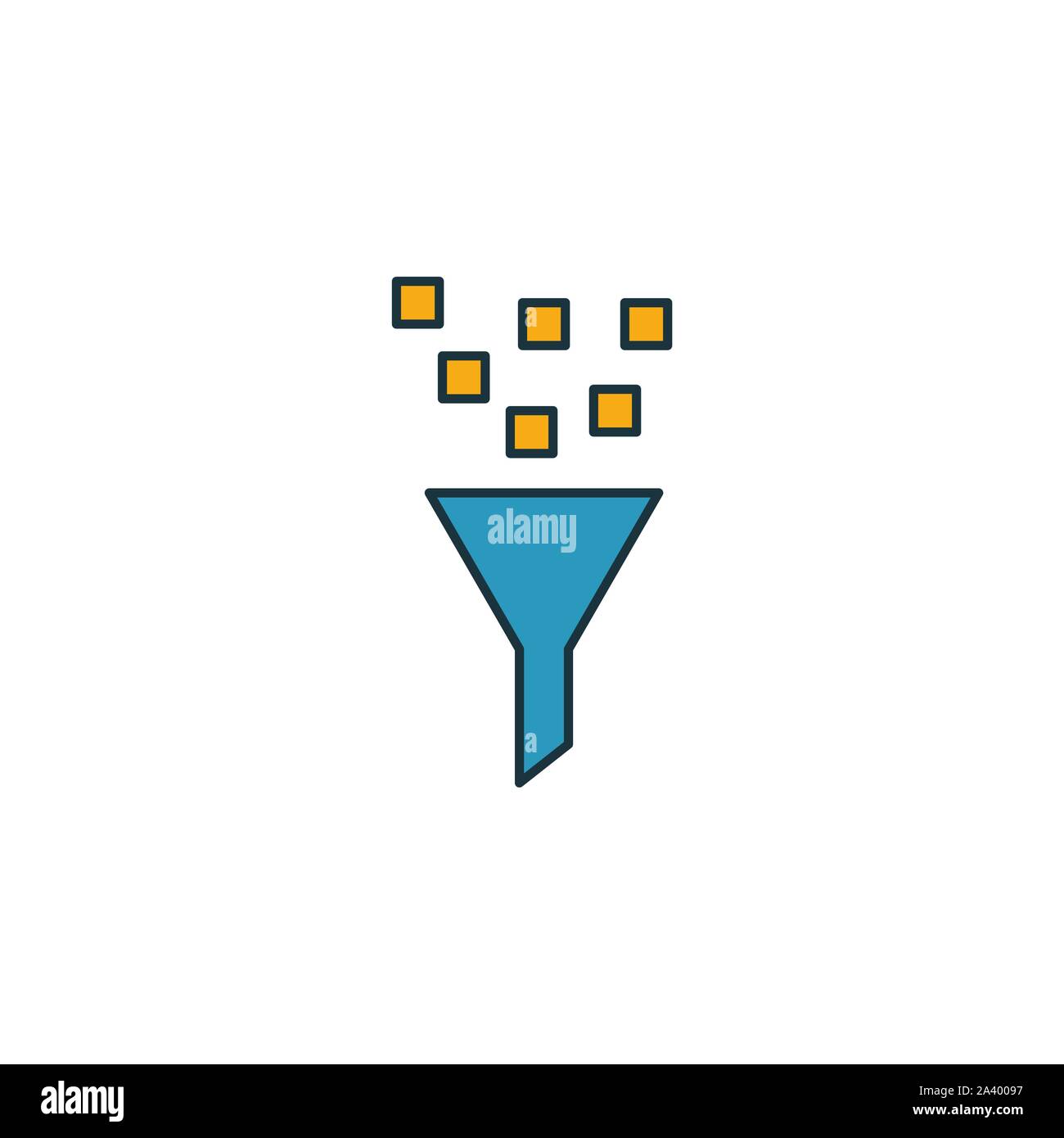 a

alamy

a

alamy

Image ID: 2A40097
www.alamy.com