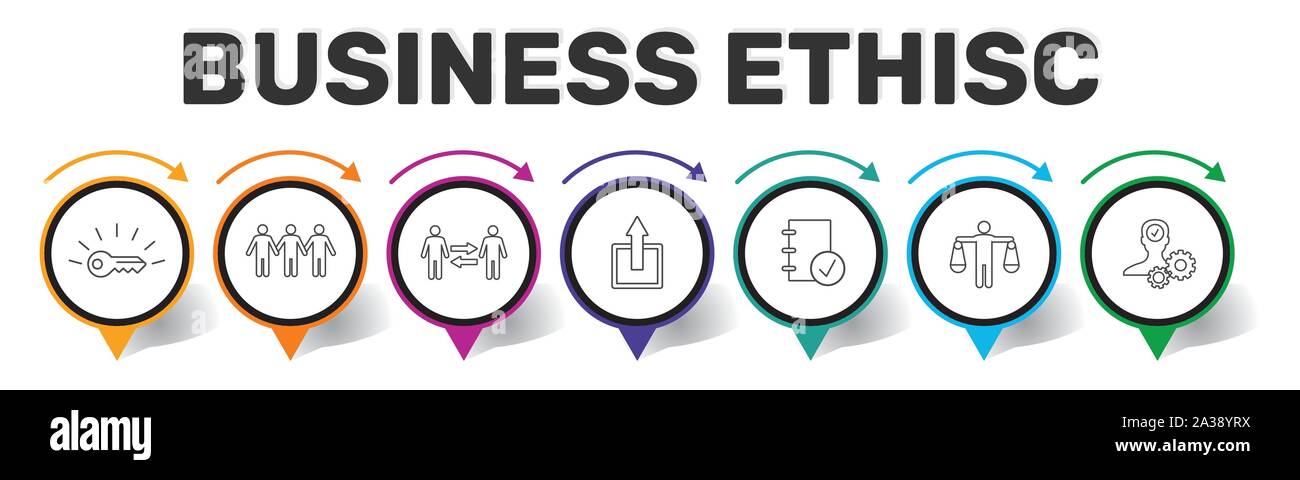 BUSINESS ETHISC

alamy

Image ID: 2A38YRX
www.alamy.com