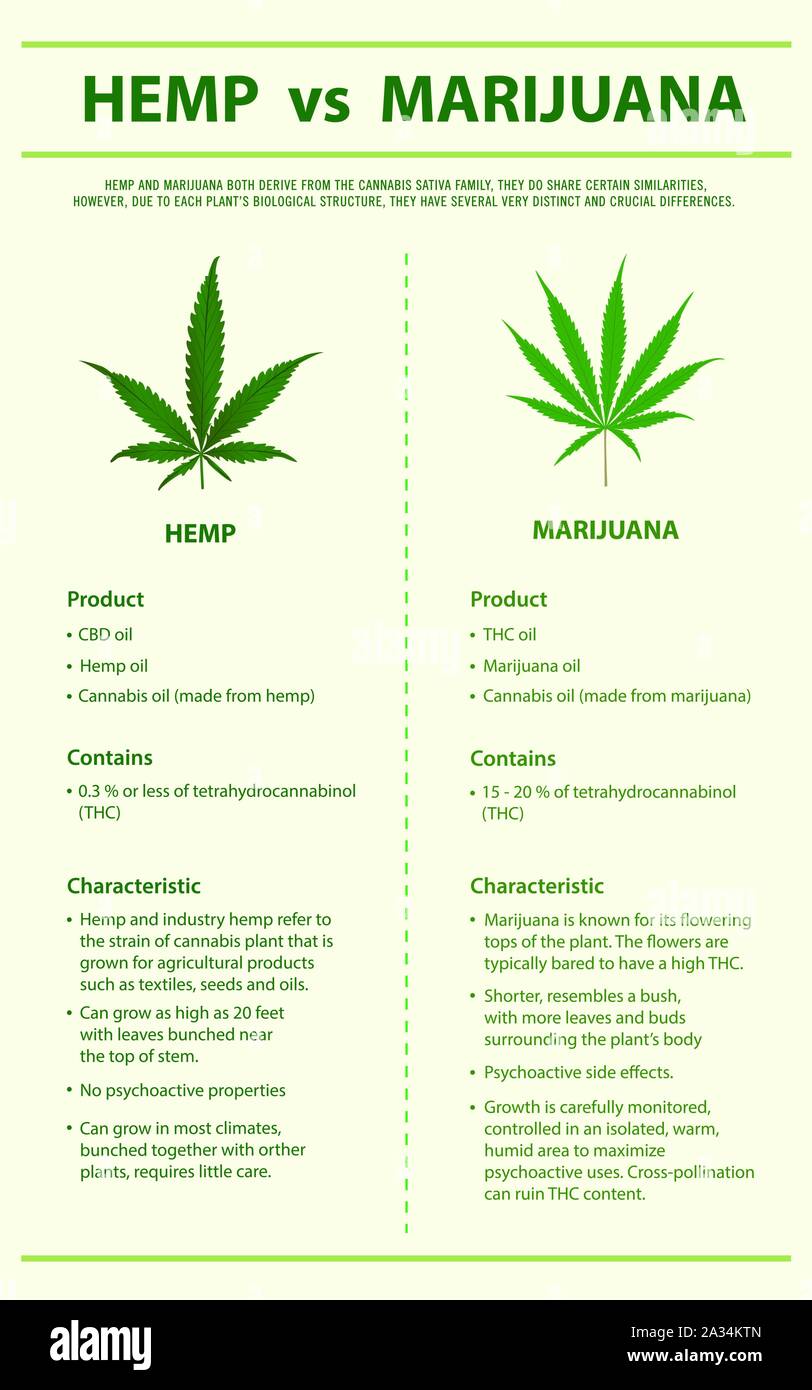 HEMP vs MARIJUANA

HEMP AND MARIJUANA BOTH DERIVE FROM THE CANNABIS SATIVA FAMILY, THEY DO SHARE CERTAIN SIMILARITIES, HOWEVER, DUE TO EACH PLANT'S BIOLOGICAL STRUCTURE, THEY HAVE SEVERAL VERY DISTINCT AND CRUCIAL DIFFERENCES.

HEMP

Product
• CBD oil
• Hemp oil
• Cannabis oil (made from hemp)

Contains
• 0.3 % or less of tetrahydrocannabinol (THC)

Characteristic
• Hemp and industry hemp refer to the strain of cannabis plant that is grown for agricultural products such as textiles, seeds and oils.
• Can grow as high as 20 feet with leaves bunched near the top of stem.
• No psychoactive properties
• Can grow in most climates, bunched together with orther plants, requires little care.

MARIJUANA

Product
• THC oil
• Marijuana oil
• Cannabis oil (made from marijuana)

Contains
• 15 - 20 % of tetrahydrocannabinol (THC)

Characteristic
• Marijuana is known for its flowering tops of the plant. The flowers are typically bared to have a high THC.
• Shorter, resembles a bush, with more leaves and buds surrounding the plant's body
• Psychoactive side effects.
• Growth is carefully monitored, controlled in an isolated, warm, humid area to maximize psychoactive uses. Cross-pollination can ruin THC content.

alamy

Image ID: 2A34KTN
www.alamy.com