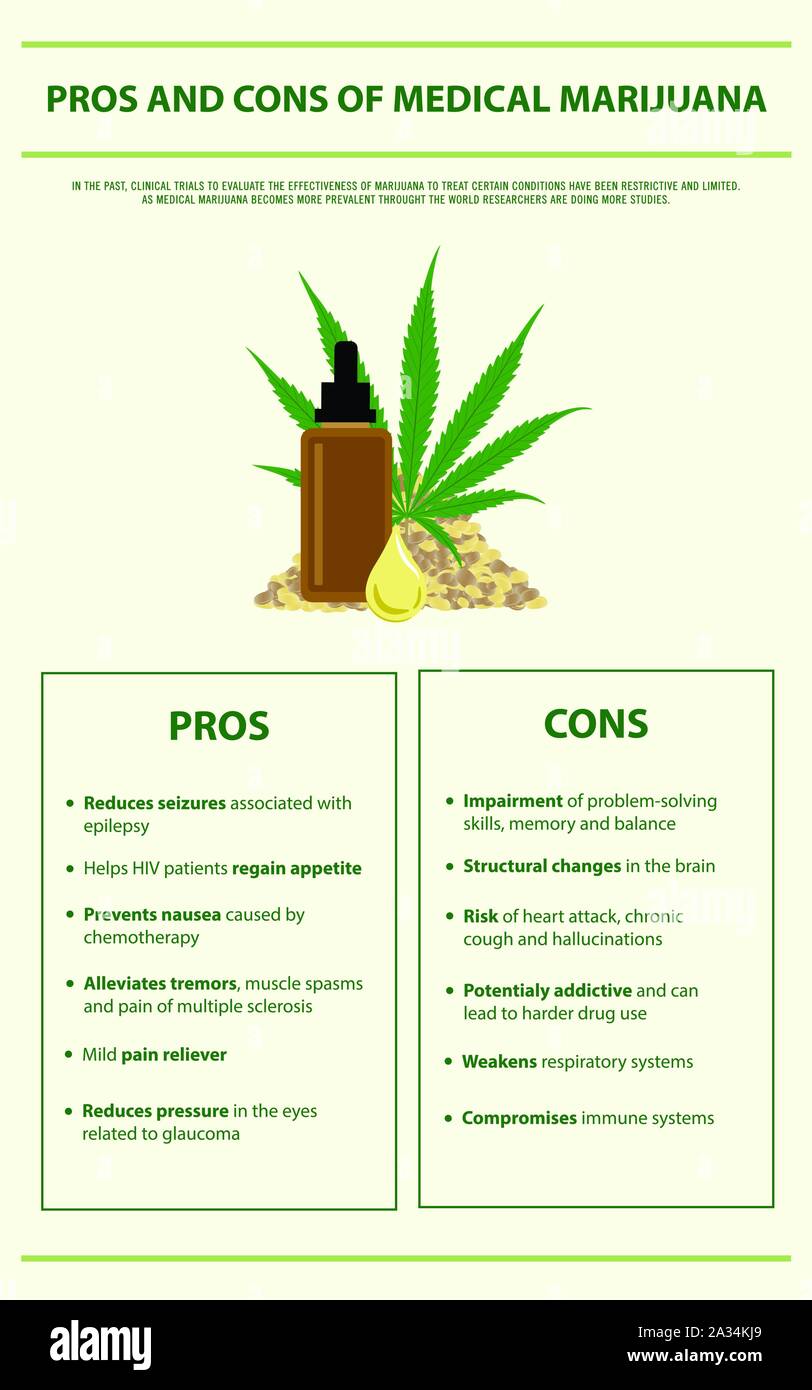 PROS AND CONS OF MEDICAL MARIJUANA

IN THE PAST, CLINICAL TRIALS TO EVALUATE THE EFFECTIVENESS OF MARIJUANA TO TREAT CERTAIN CONDITIONS HAVE BEEN RESTRICTIVE AND LIMITED. AS MEDICAL MARIJUANA BECOMES MORE PREVALENT THROUGHT THE WORLD RESEARCHERS ARE DOING MORE STUDIES.

PROS

- Reduces seizures associated with epilepsy
- Helps HIV patients regain appetite
- Prevents nausea caused by chemotherapy
- Alleviates tremors, muscle spasms and pain of multiple sclerosis
- Mild pain reliever
- Reduces pressure in the eyes related to glaucoma

CONS

- Impairment of problem-solving skills, memory and balance
- Structural changes in the brain
- Risk of heart attack, chronic cough and hallucinations
- Potentialy addictive and can lead to harder drug use
- Weakens respiratory systems
- Compromises immune systems

alamy

Image ID: 2A34KJ9
www.alamy.com