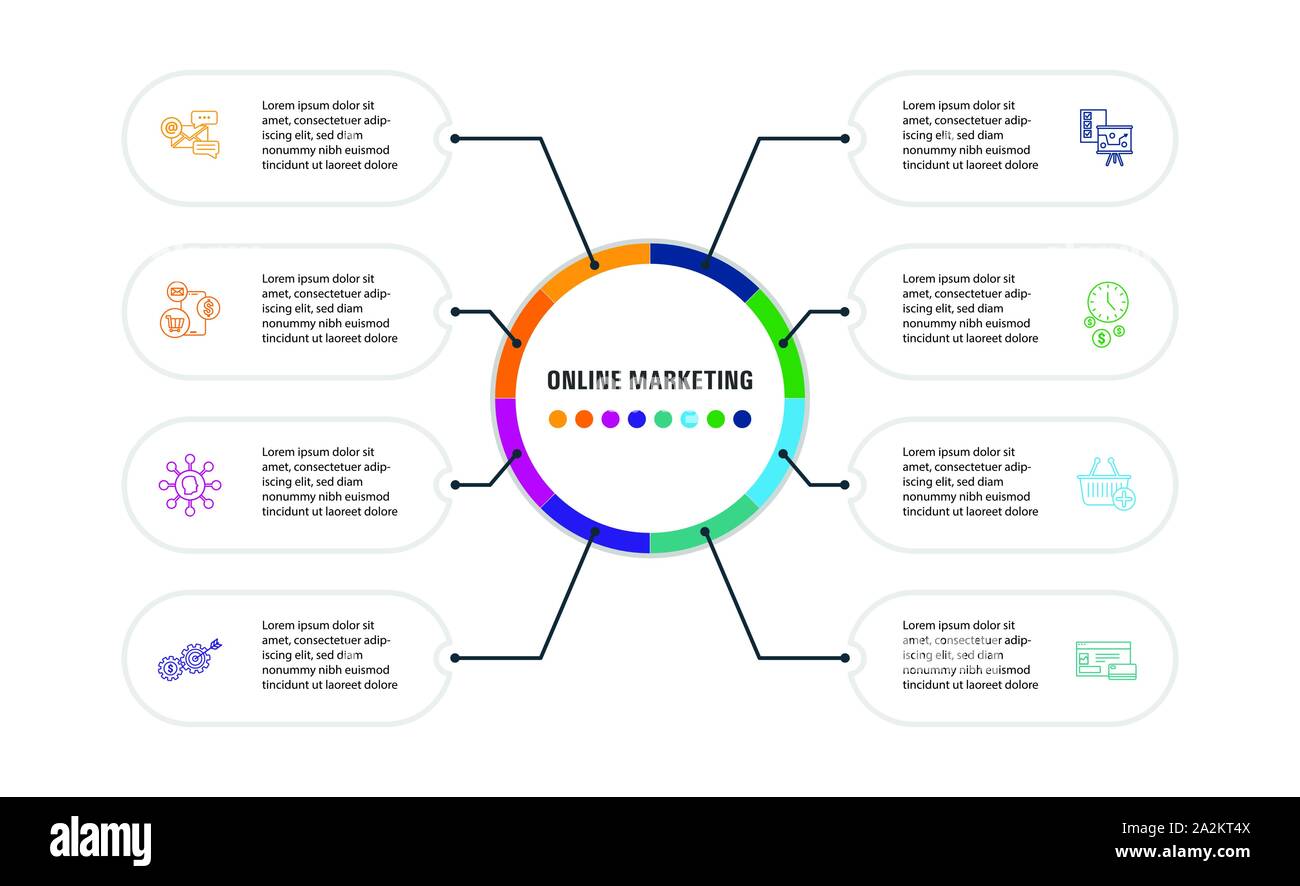 Lorem ipsum dolor sit amet, consectetuer adipiscing elit, sed diam nonummy nibh euismod tincidunt ut laoreet dolore

Lorem ipsum dolor sit amet, consectetuer adipiscing elit, sed diam nonummy nibh euismod tincidunt ut laoreet dolore

Lorem ipsum dolor sit amet, consectetuer adipiscing elit, sed diam nonummy nibh euismod tincidunt ut laoreet dolore

Lorem ipsum dolor sit amet, consectetuer adipiscing elit, sed diam nonummy nibh euismod tincidunt ut laoreet dolore

ONLINE MARKETING

Lorem ipsum dolor sit amet, consectetuer adipiscing elit, sed diam nonummy nibh euismod tincidunt ut laoreet dolore

Lorem ipsum dolor sit amet, consectetuer adipiscing elit, sed diam nonummy nibh euismod tincidunt ut laoreet dolore

Lorem ipsum dolor sit amet, consectetuer adipiscing elit, sed diam nonummy nibh euismod tincidunt ut laoreet dolore

Lorem ipsum dolor sit amet, consectetuer adipiscing elit, sed diam nonummy nibh euismod tincidunt ut laoreet dolore

alamy

Image ID: 2A2KT4X
www.alamy.com