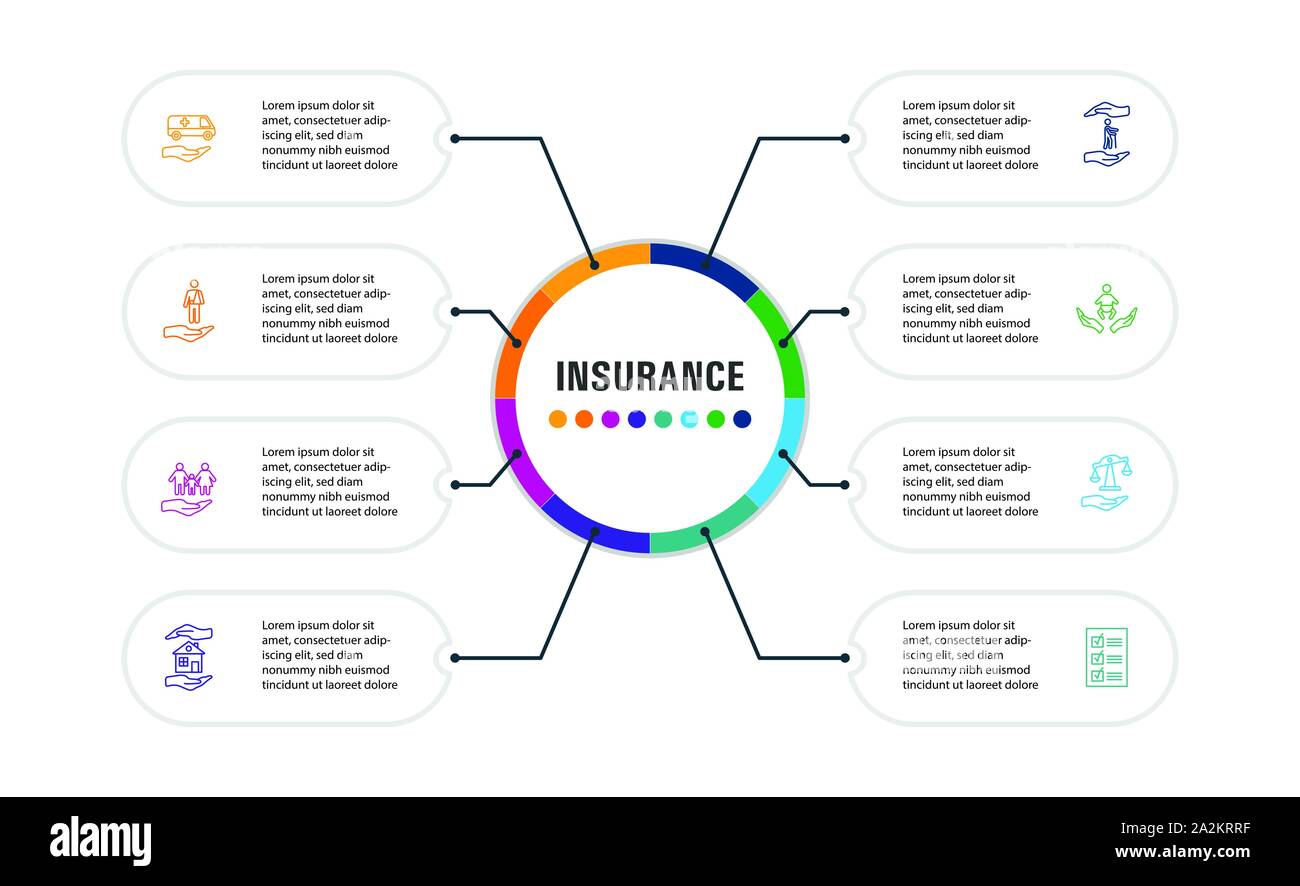 Lorem ipsum dolor sit amet, consectetuer adipiscing elit, sed diam nonummy nibh euismod tincidunt ut laoreet dolore

Lorem ipsum dolor sit amet, consectetuer adipiscing elit, sed diam nonummy nibh euismod tincidunt ut laoreet dolore

Lorem ipsum dolor sit amet, consectetuer adipiscing elit, sed diam nonummy nibh euismod tincidunt ut laoreet dolore

Lorem ipsum dolor sit amet, consectetuer adipiscing elit, sed diam nonummy nibh euismod tincidunt ut laoreet dolore

INSURANCE

Lorem ipsum dolor sit amet, consectetuer adipiscing elit, sed diam nonummy nibh euismod tincidunt ut laoreet dolore

Lorem ipsum dolor sit amet, consectetuer adipiscing elit, sed diam nonummy nibh euismod tincidunt ut laoreet dolore

Lorem ipsum dolor sit amet, consectetuer adipiscing elit, sed diam nonummy nibh euismod tincidunt ut laoreet dolore

Lorem ipsum dolor sit amet, consectetuer adipiscing elit, sed diam nonummy nibh euismod tincidunt ut laoreet dolore

alamy

Image ID: 2A2KRRF
www.alamy.com