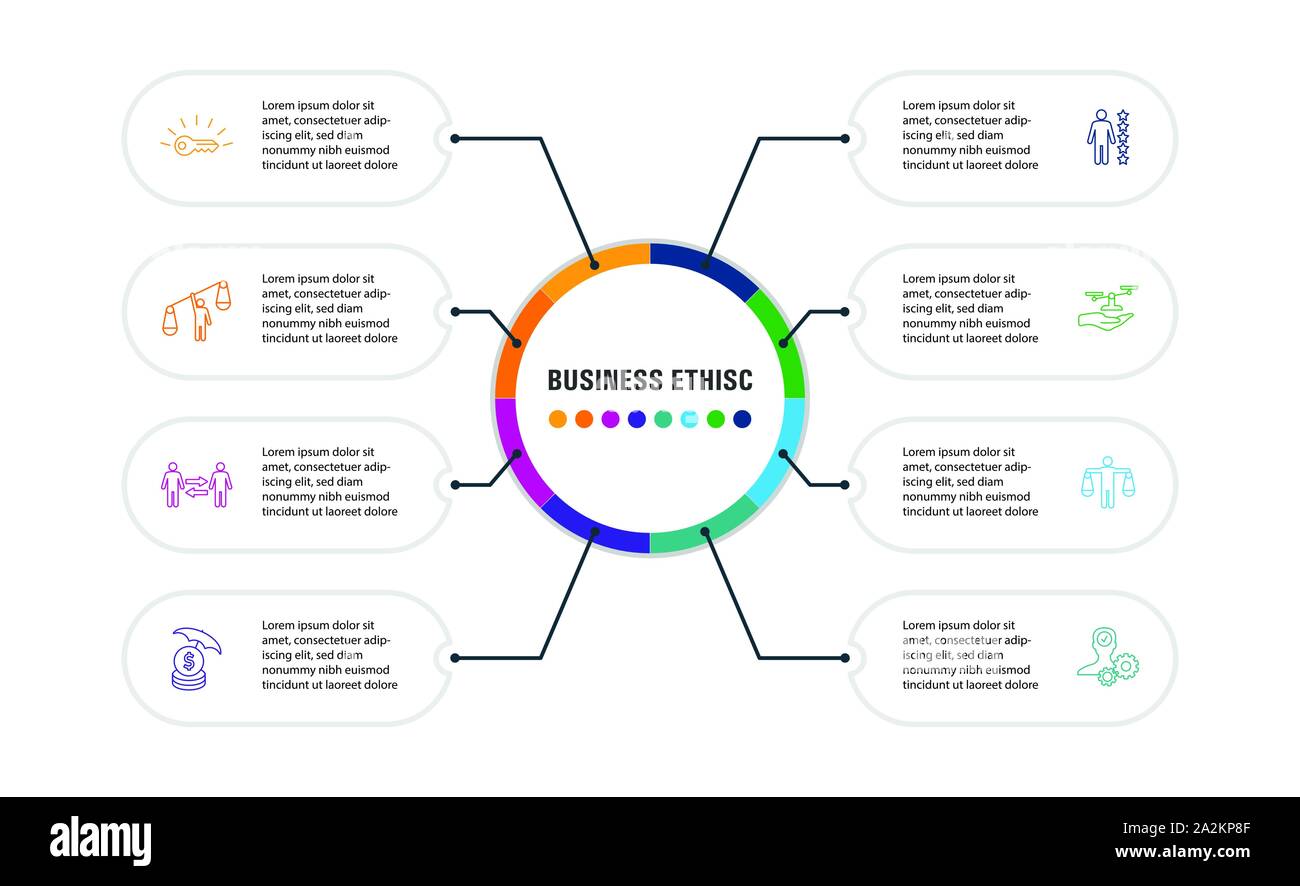 Lorem ipsum dolor sit amet, consectetuer adipiscing elit, sed diam nonummy nibh euismod tincidunt ut laoreet dolore

Lorem ipsum dolor sit amet, consectetuer adipiscing elit, sed diam nonummy nibh euismod tincidunt ut laoreet dolore

Lorem ipsum dolor sit amet, consectetuer adipiscing elit, sed diam nonummy nibh euismod tincidunt ut laoreet dolore

Lorem ipsum dolor sit amet, consectetuer adipiscing elit, sed diam nonummy nibh euismod tincidunt ut laoreet dolore

BUSINESS ETHISC

Lorem ipsum dolor sit amet, consectetuer adipiscing elit, sed diam nonummy nibh euismod tincidunt ut laoreet dolore

Lorem ipsum dolor sit amet, consectetuer adipiscing elit, sed diam nonummy nibh euismod tincidunt ut laoreet dolore

Lorem ipsum dolor sit amet, consectetuer adipiscing elit, sed diam nonummy nibh euismod tincidunt ut laoreet dolore

Lorem ipsum dolor sit amet, consectetuer adipiscing elit, sed diam nonummy nibh euismod tincidunt ut laoreet dolore

alamy

2A2KP8F
www.alamy.com