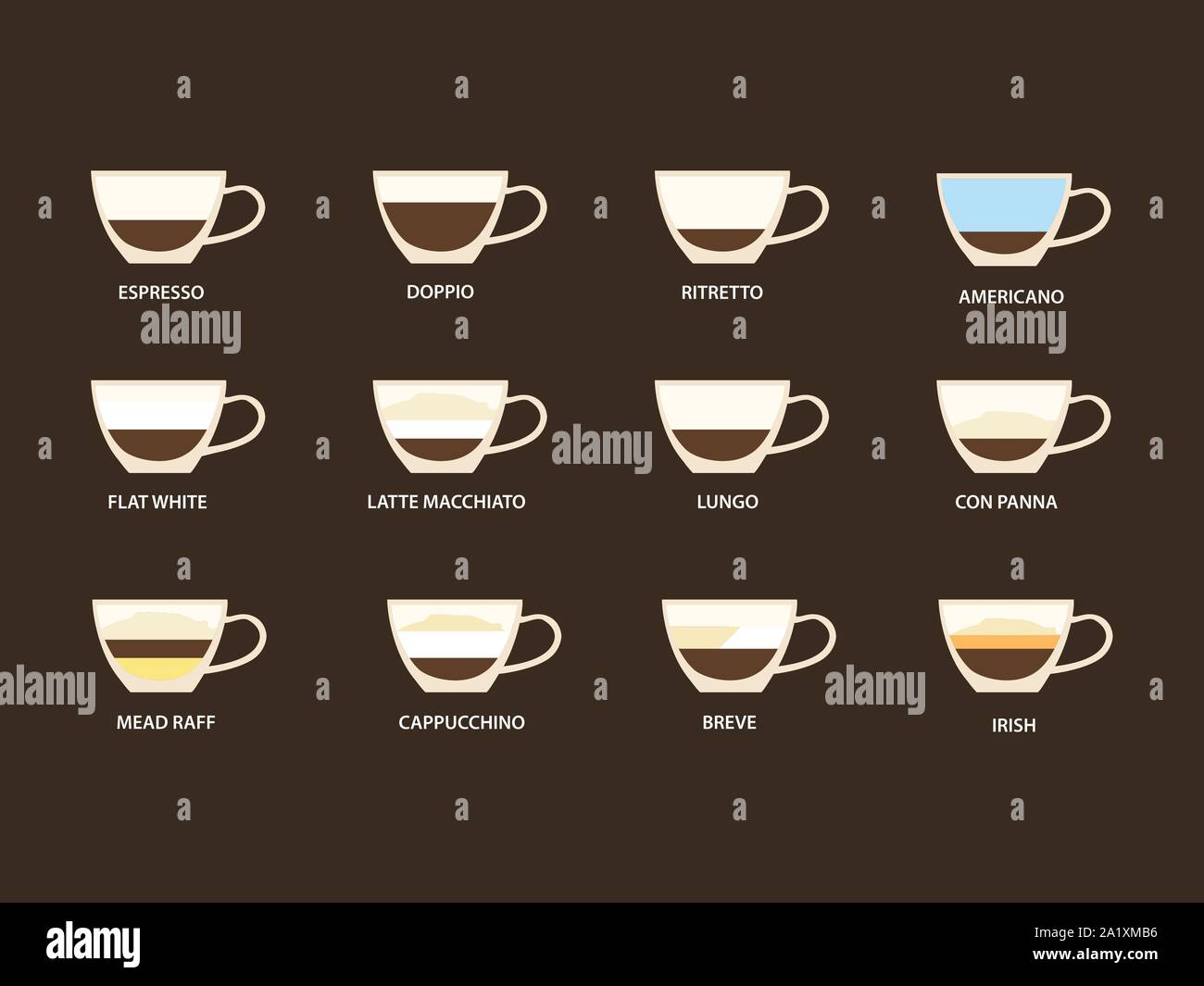 ESPRESSO
DOPPIO
RITRETTO
AMERICANO
FLAT WHITE
LATTE MACCHIATO
LUNGO
CON PANNA
MEAD RAFF
CAPPUCCHINO
BREVE
IRISH

alamy
alamy
alamy
alamy
alamy

alamy
Image ID: 2A1XMB6
www.alamy.com