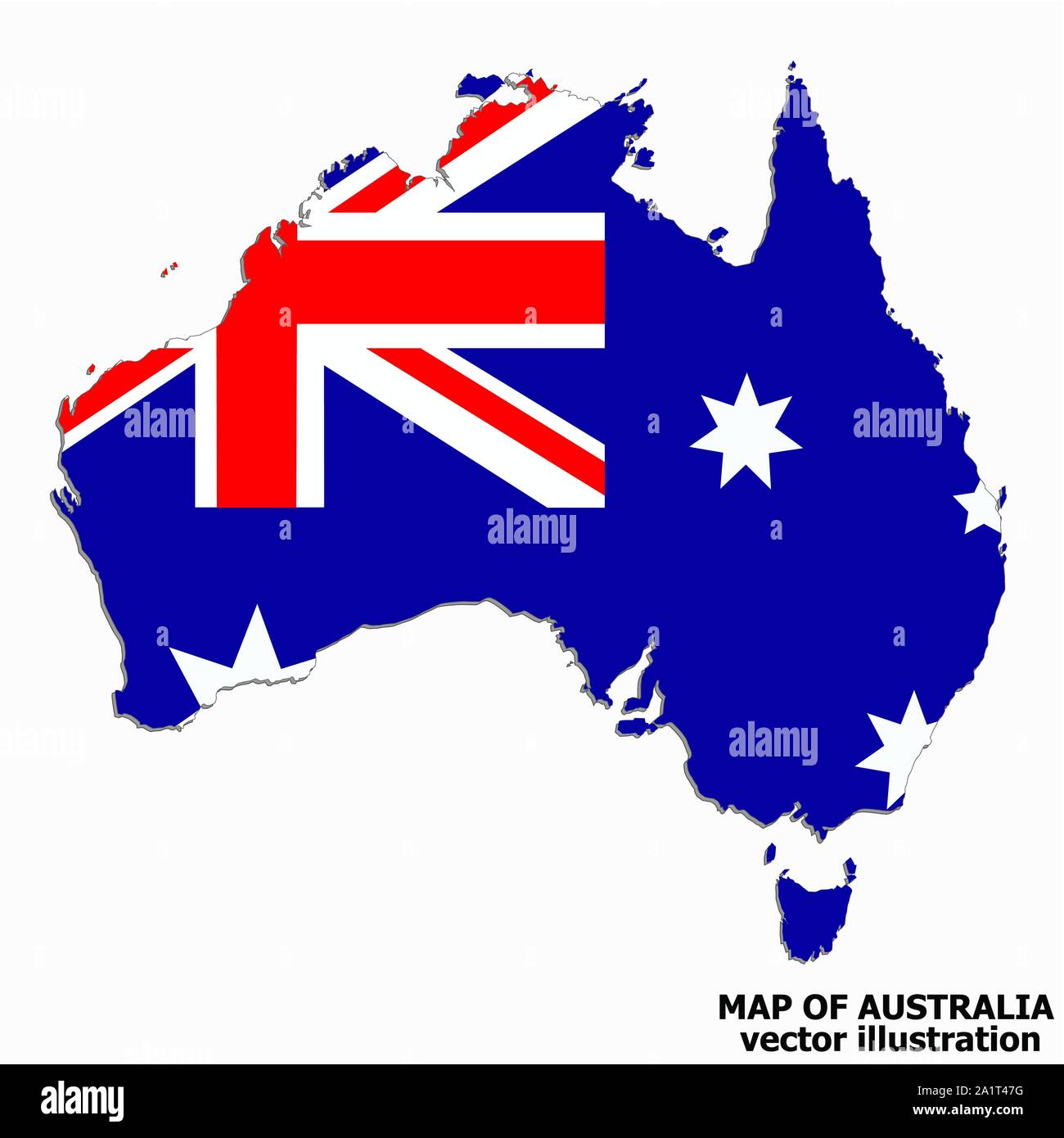 alamy

alamy

alamy

alamy

MAP OF AUSTRALIA
vector illustration

alamy

Image ID: 2A1T47G
www.alamy.com