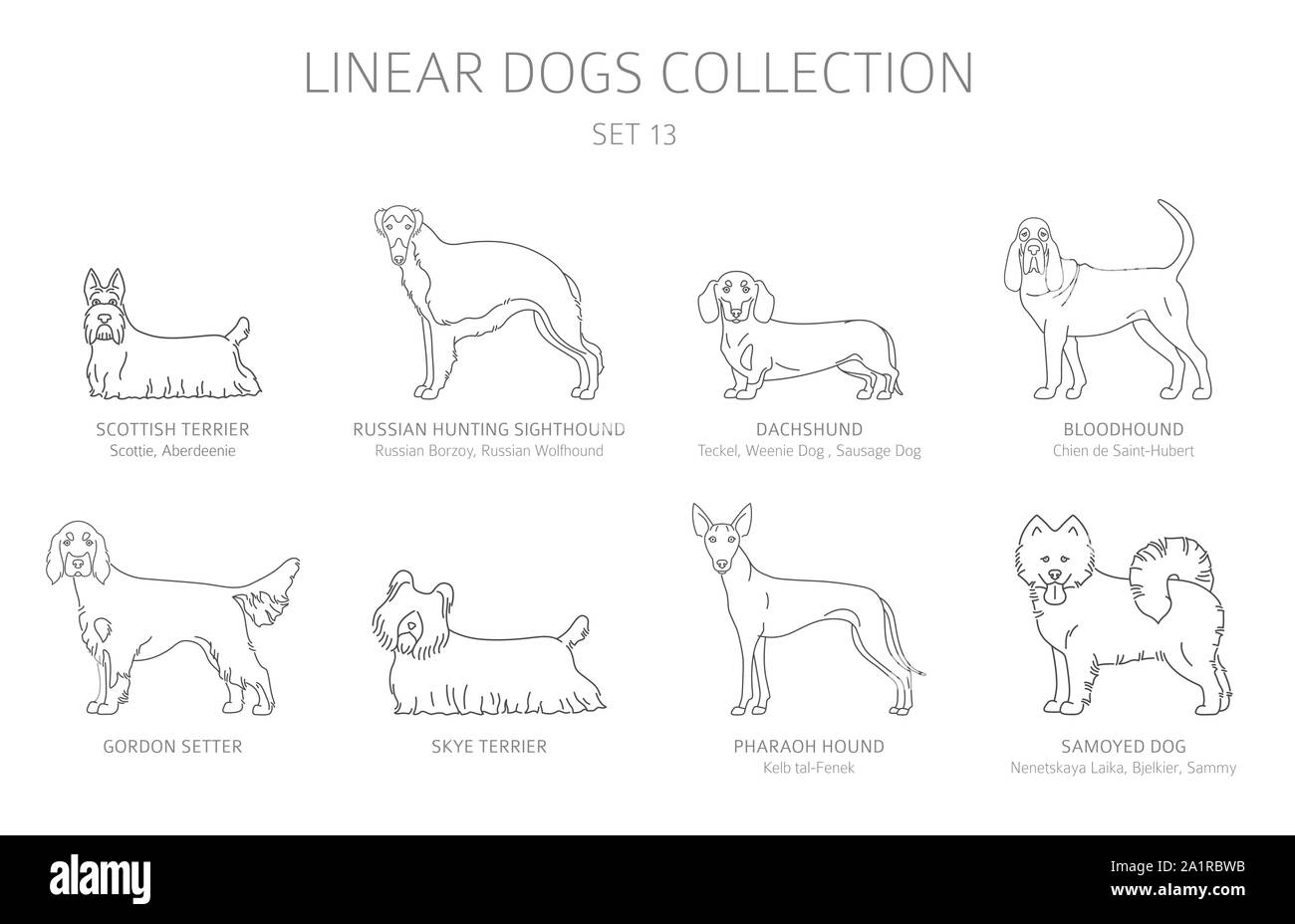 LINEAR DOGS COLLECTION

SET 13

SCOTTISH TERRIER
Scottie, Aberdeenie

RUSSIAN HUNTING SIGHTHOUND
Russian Borzoy, Russian Wolfhound

DACHSHUND
Teckel, Weenie Dog , Sausage Dog

BLOODHOUND
Chien de Saint-Hubert

GORDON SETTER

SKYE TERRIER

PHARAOH HOUND
Kelb tal-Fenek

SAMOYED DOG
Nenetskaya Laika, Bjelkier, Sammy

alamy

Image ID: 2A1RBWB
www.alamy.com