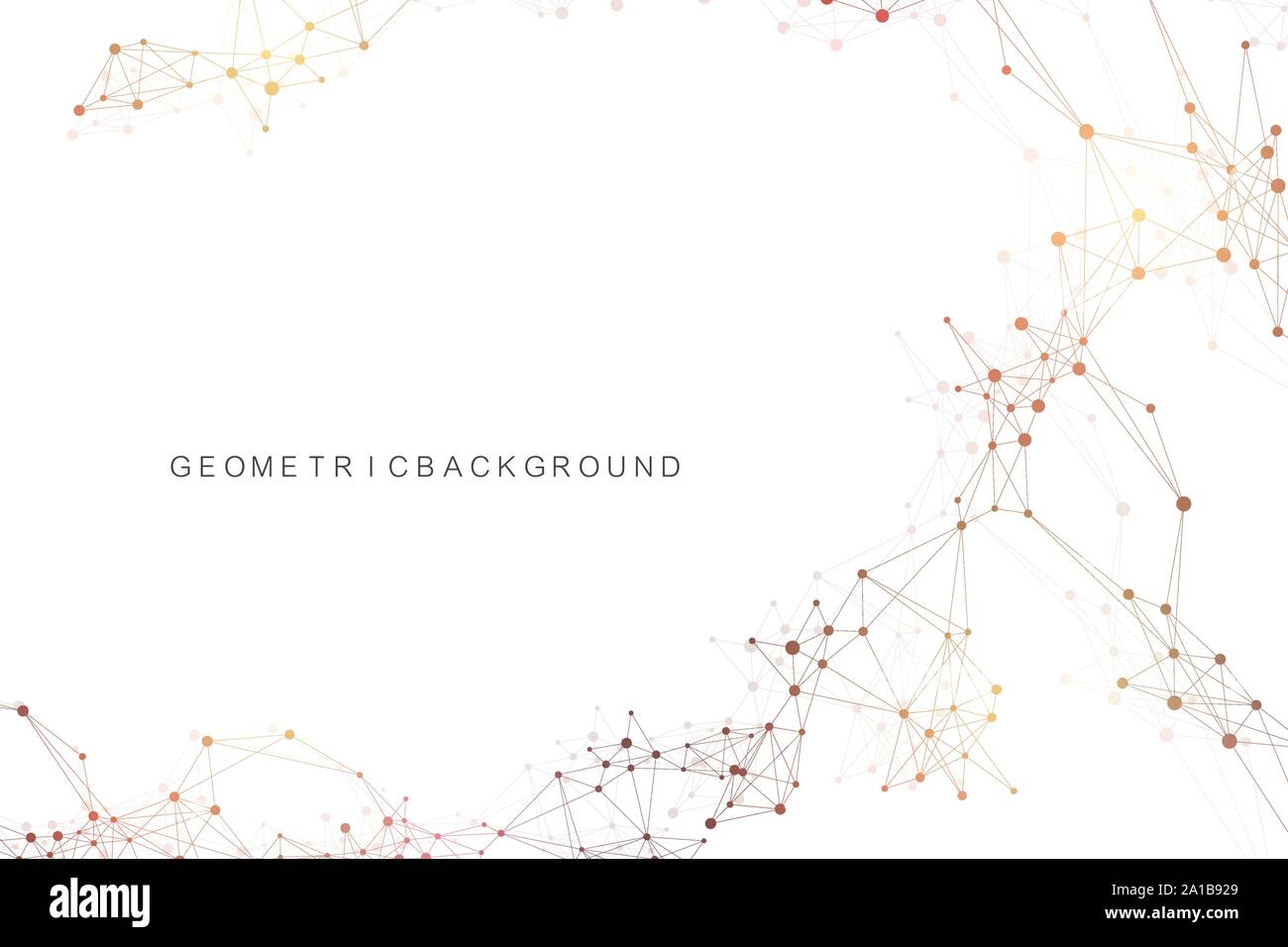 GEOMETRICBACKGROUND

alamy

Image ID: 2A1B929
www.alamy.com