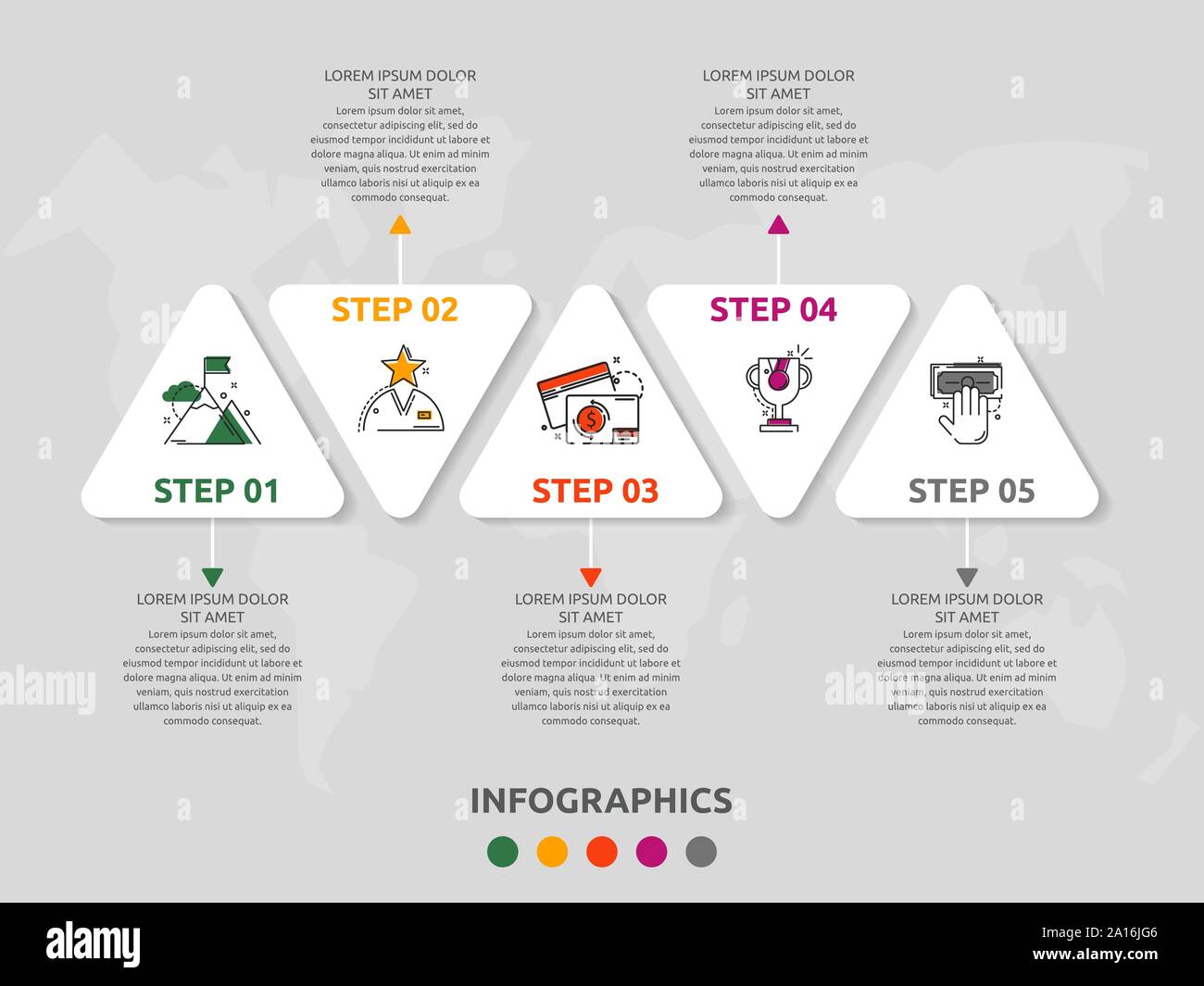 LOREM IPSUM DOLOR SIT AMET
Lorem ipsum dolor sit amet, consectetur adipiscing elit, sed do eiusmod tempor incididunt ut labore et dolore magna aliqua. Ut enim ad minim veniam, quis nostrud exercitation ullamco laboris nisi ut aliquip ex ea commodo consequat.

LOREM IPSUM DOLOR SIT AMET
Lorem ipsum dolor sit amet, consectetur adipiscing elit, sed do eiusmod tempor incididunt ut labore et dolore magna aliqua. Ut enim ad minim veniam, quis nostrud exercitation ullamco laboris nisi ut aliquip ex ea commodo consequat.

STEP 02

STEP 04

STEP 01

STEP 03

STEP 05

LOREM IPSUM DOLOR SIT AMET
Lorem ipsum dolor sit amet, consectetur adipiscing elit, sed do eiusmod tempor incididunt ut labore et dolore magna aliqua. Ut enim ad minim veniam, quis nostrud exercitation ullamco laboris nisi ut aliquip ex ea commodo consequat.

LOREM IPSUM DOLOR SIT AMET
Lorem ipsum dolor sit amet, consectetur adipiscing elit, sed do eiusmod tempor incididunt ut labore et dolore magna aliqua. Ut enim ad minim veniam, quis nostrud exercitation ullamco laboris nisi ut aliquip ex ea commodo consequat.

LOREM IPSUM DOLOR SIT AMET
Lorem ipsum dolor sit amet, consectetur adipiscing elit, sed do eiusmod tempor incididunt ut labore et dolore magna aliqua. Ut enim ad minim veniam, quis nostrud exercitation ullamco laboris nisi ut aliquip ex ea commodo consequat.

INFOGRAPHICS

alamy
Image ID: 2A16JG6
www.alamy.com