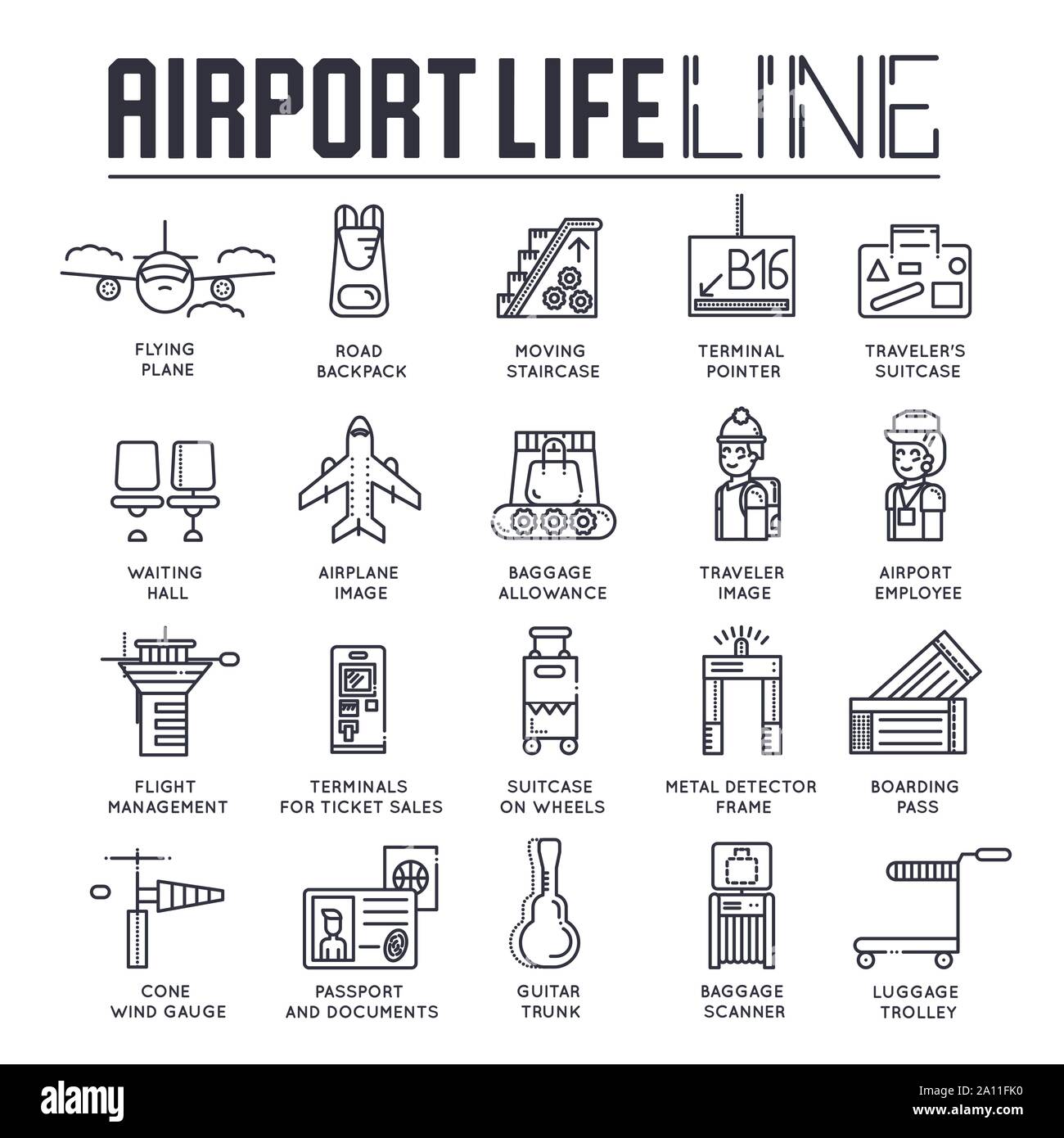 AIRPORT LIFE LINE

B16

FLYING PLANE

ROAD BACKPACK

MOVING STAIRCASE

TERMINAL POINTER

TRAVELER'S SUITCASE

WAITING HALL

AIRPLANE IMAGE

BAGGAGE ALLOWANCE

TRAVELER IMAGE

AIRPORT EMPLOYEE

FLIGHT MANAGEMENT

TERMINALS FOR TICKET SALES

SUITCASE ON WHEELS

METAL DETECTOR FRAME

BOARDING PASS

CONE WIND GAUGE

PASSPORT AND DOCUMENTS

GUITAR TRUNK

BAGGAGE SCANNER

LUGGAGE TROLLEY

alamy

Image ID: 2A11FK0
www.alamy.com