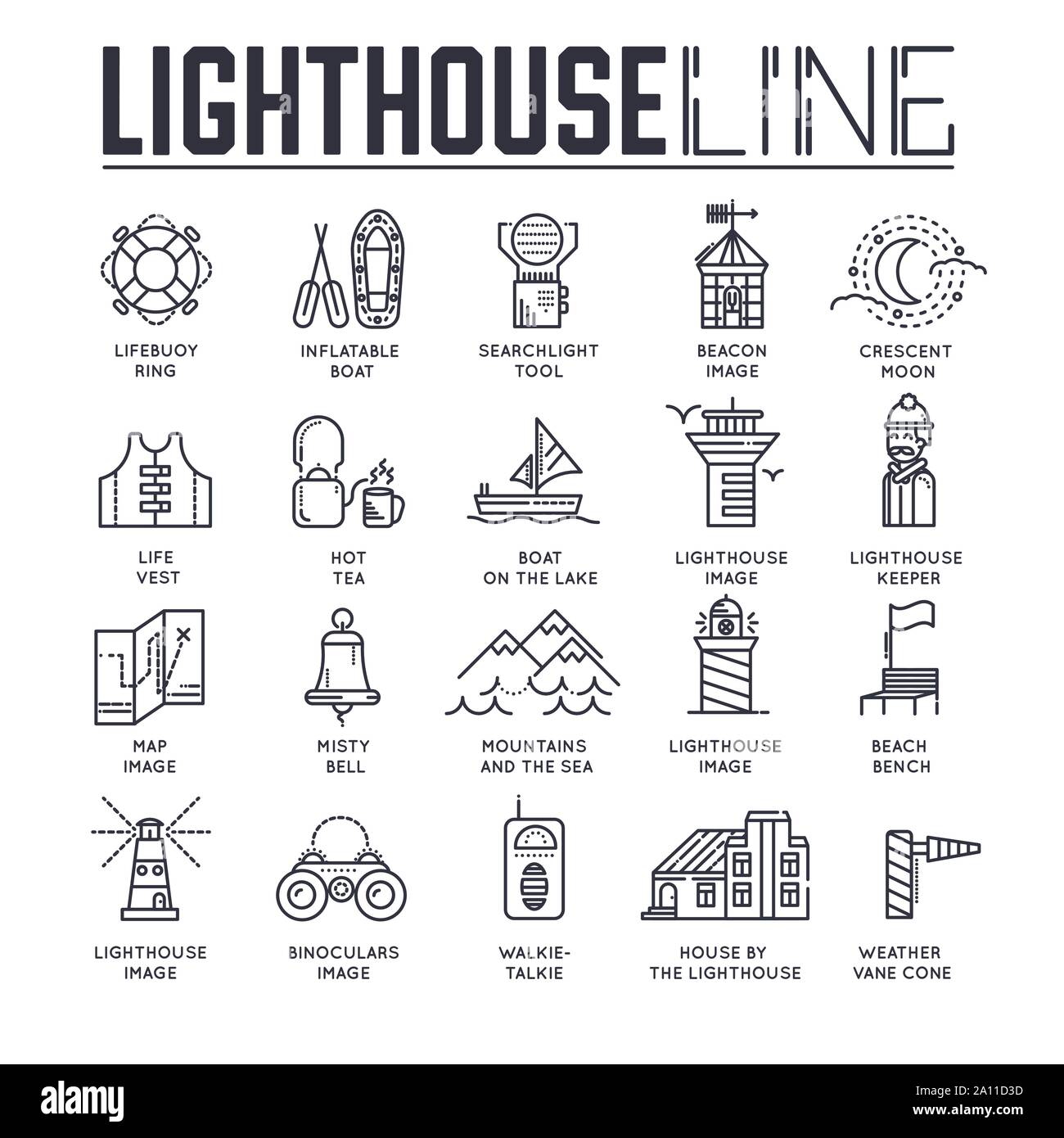 LIGHTHOUSE LINE

LIFEBUOY RING

INFLATABLE BOAT

SEARCHLIGHT TOOL

BEACON IMAGE

CRESCENT MOON

LIFE VEST

HOT TEA

BOAT ON THE LAKE

LIGHTHOUSE IMAGE

LIGHTHOUSE KEEPER

MAP IMAGE

MISTY BELL

MOUNTAINS AND THE SEA

LIGHTHOUSE IMAGE

BEACH BENCH

LIGHTHOUSE IMAGE

BINOCULARS IMAGE

WALKIE-TALKIE

HOUSE BY THE LIGHTHOUSE

WEATHER VANE CONE

alamy

Image ID: 2A11D3D
www.alamy.com