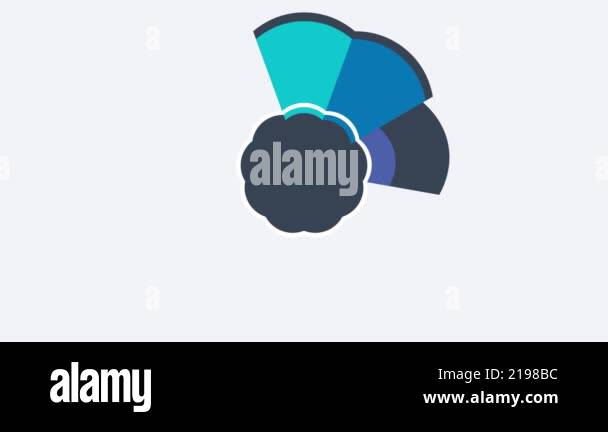 alamy

alamy

Image ID: 2198BC
www.alamy.com