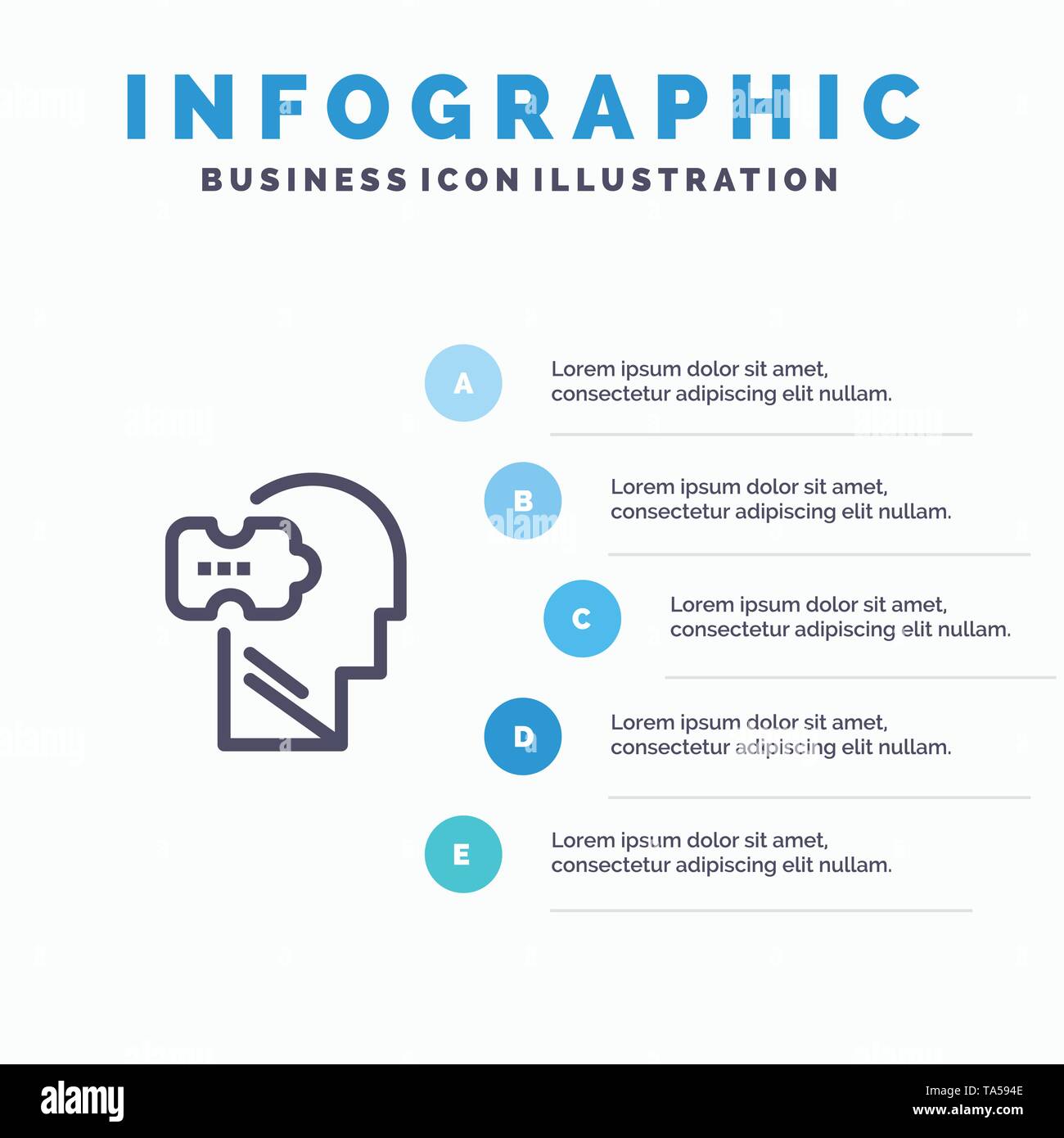 INFOGRAPHIC
BUSINESS ICON ILLUSTRATION

A
Lorem ipsum dolor sit amet, consectetur adipiscing elit nullam.

B
Lorem ipsum dolor sit amet, consectetur adipiscing elit nullam.

C
Lorem ipsum dolor sit amet, consectetur adipiscing elit nullam.

D
Lorem ipsum dolor sit amet, consectetur adipiscing elit nullam.

E
Lorem ipsum dolor sit amet, consectetur adipiscing elit nullam.

alamy
Image ID: TA594E
www.alamy.com