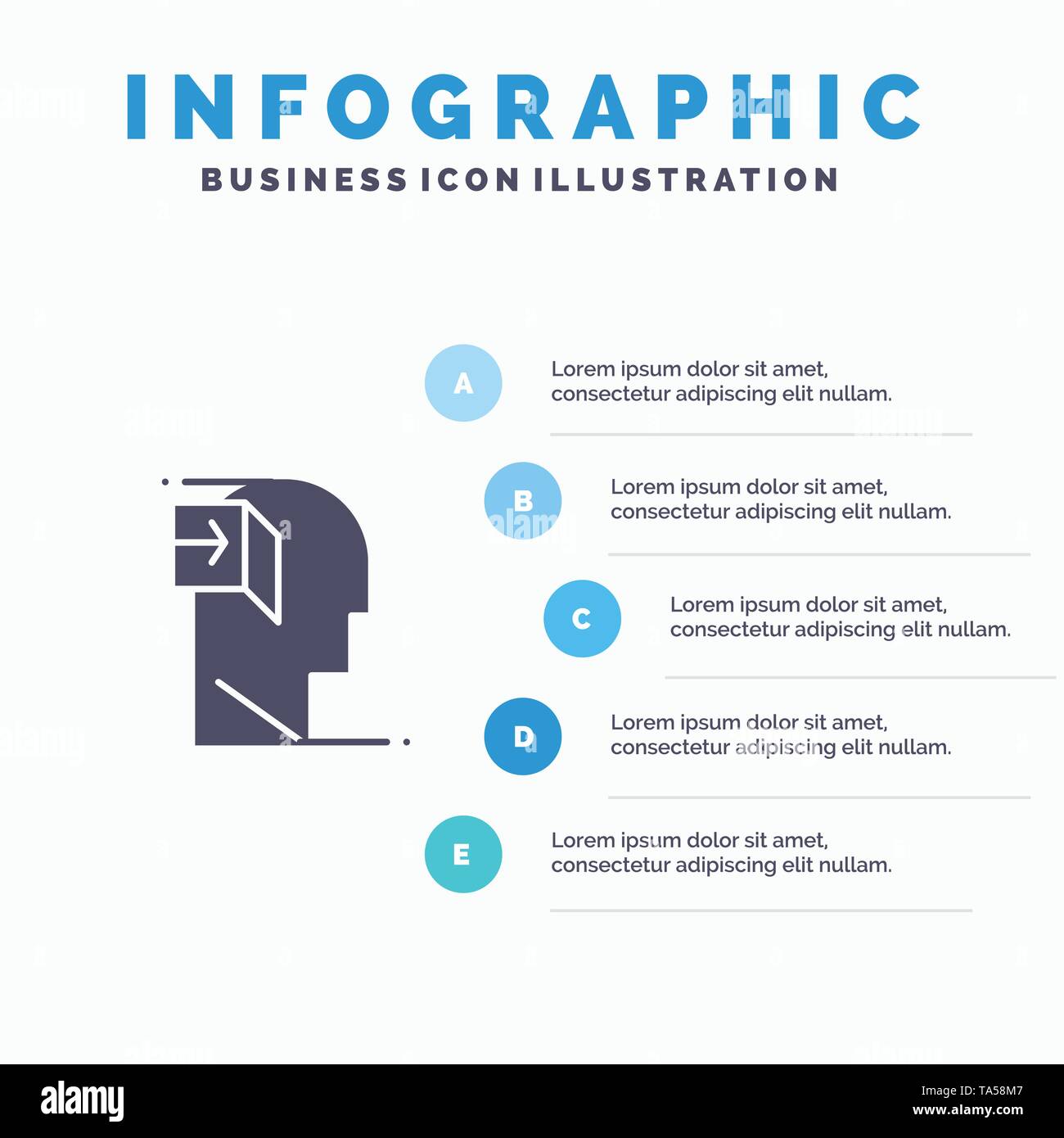 INFOGRAPHIC
BUSINESS ICON ILLUSTRATION

A
Lorem ipsum dolor sit amet, consectetur adipiscing elit nullam.

B
Lorem ipsum dolor sit amet, consectetur adipiscing elit nullam.

C
Lorem ipsum dolor sit amet, consectetur adipiscing elit nullam.

D
Lorem ipsum dolor sit amet, consectetur adipiscing elit nullam.

E
Lorem ipsum dolor sit amet, consectetur adipiscing elit nullam.

alamy
Image ID: TA58M7
www.alamy.com