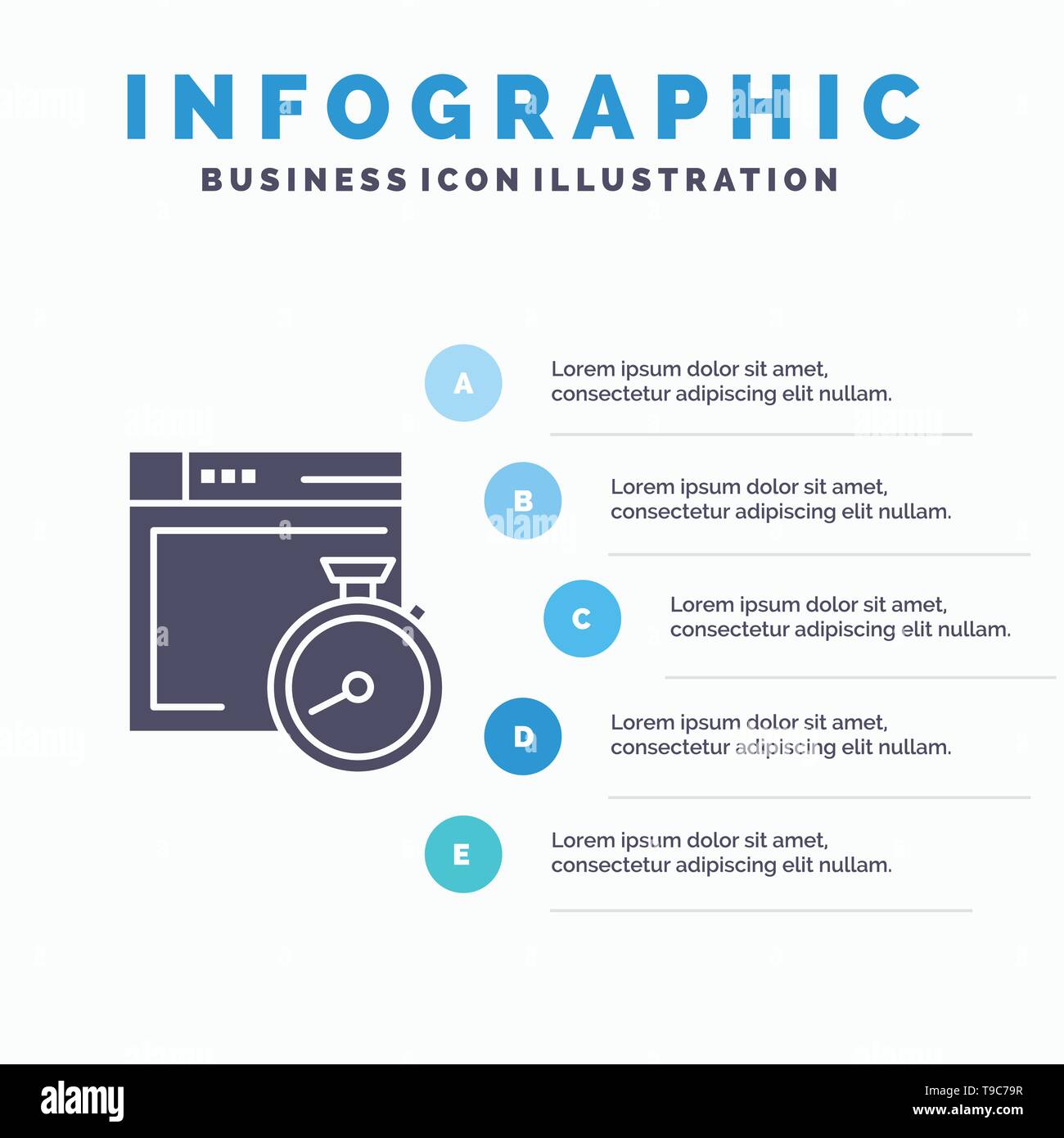 INFOGRAPHIC

BUSINESS ICON ILLUSTRATION

A

Lorem ipsum dolor sit amet, consectetur adipiscing elit nullam.

B

Lorem ipsum dolor sit amet, consectetur adipiscing elit nullam.

C

Lorem ipsum dolor sit amet, consectetur adipiscing elit nullam.

D

Lorem ipsum dolor sit amet, consectetur adipiscing elit nullam.

E

Lorem ipsum dolor sit amet, consectetur adipiscing elit nullam.

alamy

Image ID: T9C79R
www.alamy.com