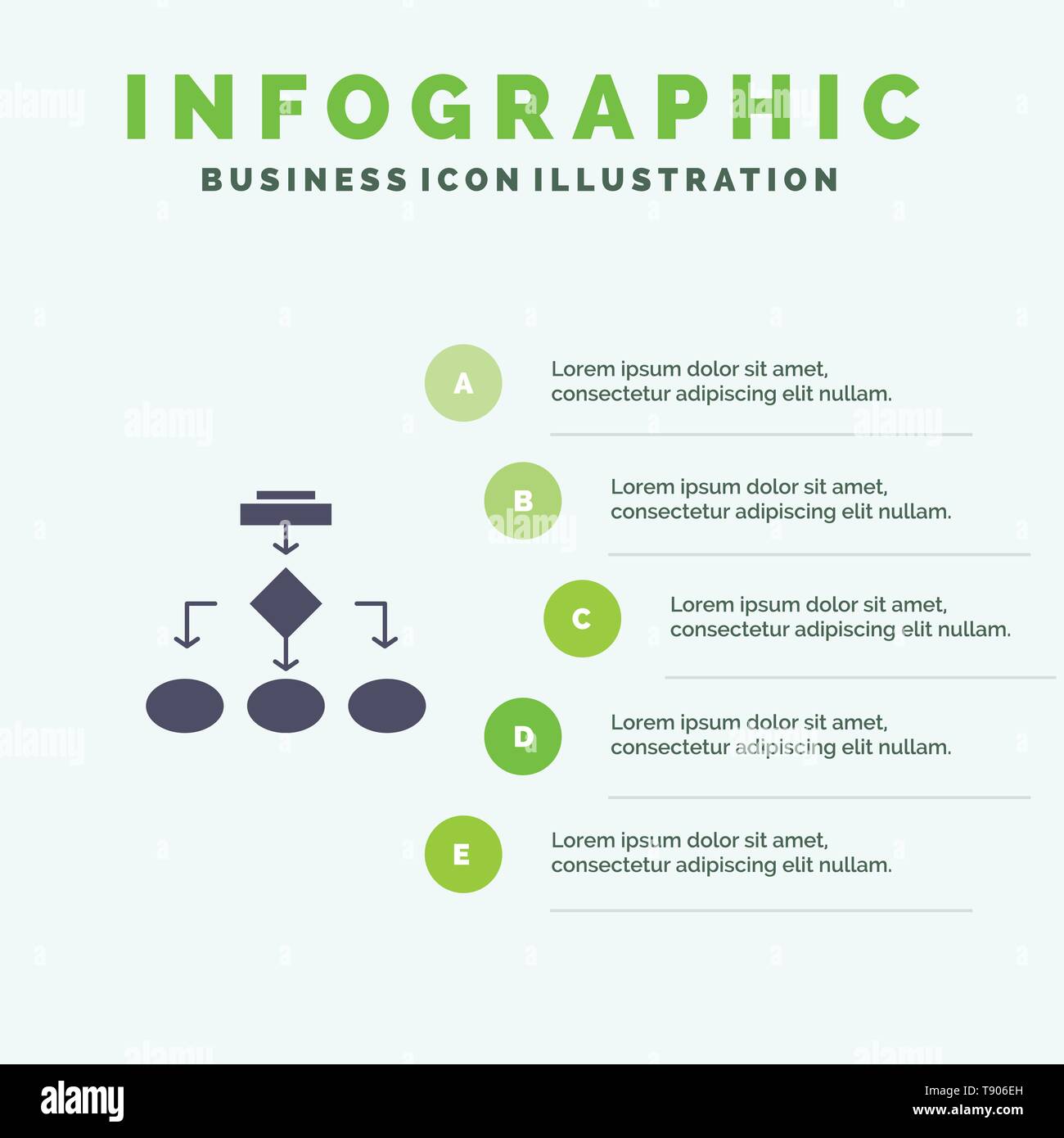 INFOGRAPHIC

BUSINESS ICON ILLUSTRATION

A

Lorem ipsum dolor sit amet, consectetur adipiscing elit nullam.

B

Lorem ipsum dolor sit amet, consectetur adipiscing elit nullam.

C

Lorem ipsum dolor sit amet, consectetur adipiscing elit nullam.

D

Lorem ipsum dolor sit amet, consectetur adipiscing elit nullam.

E

Lorem ipsum dolor sit amet, consectetur adipiscing elit nullam.

alamy

Image ID: T906EH
www.alamy.com