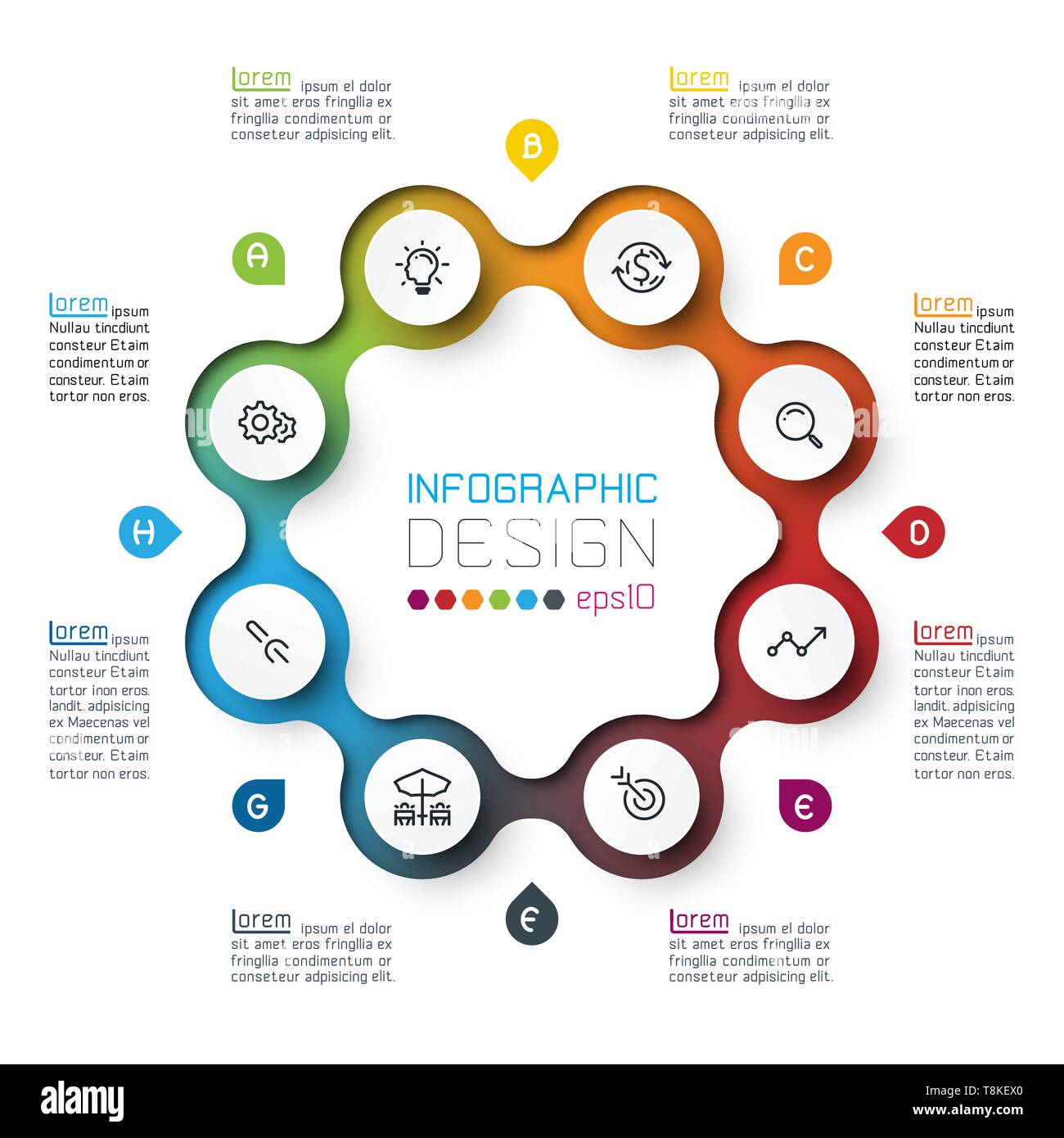 Lorem ipsum el dolor sit amet eros fringllia ex fringllia condimentum or conseteur adpisicing elit.

Lorem ipsum el dolor sit amet eros fringllia ex fringllia condimentum or conseteur adpisicing elit.

B

A

C

Lorem ipsum Nullau tincdiunt consteur Etaim condimentum or consteur. Etaim tortor non eros.

Lorem ipsum Nullau tincdiunt consteur Etaim condimentum or consteur. Etaim tortor non eros.

INFOGRAPHIC
DESIGN
eps10

H

D

Lorem ipsum Nullau tincdiunt consteur Etaim tortor inon eros. landit. adpisicing ex Maecenas vel condimentum or consteur. Etaim tortor non eros.

Lorem ipsum Nullau tincdiunt consteur Etaim tortor inon eros. landit. adpisicing ex Maecenas vel condimentum or consteur. Etaim tortor non eros.

G

E

E

Lorem ipsum el dolor sit amet eros fringllia ex fringllia condimentum or conseteur adpisicing elit.

Lorem ipsum el dolor sit amet eros fringllia ex fringllia condimentum or conseteur adpisicing elit.

alamy

Image ID: T8KEX0
www.alamy.com